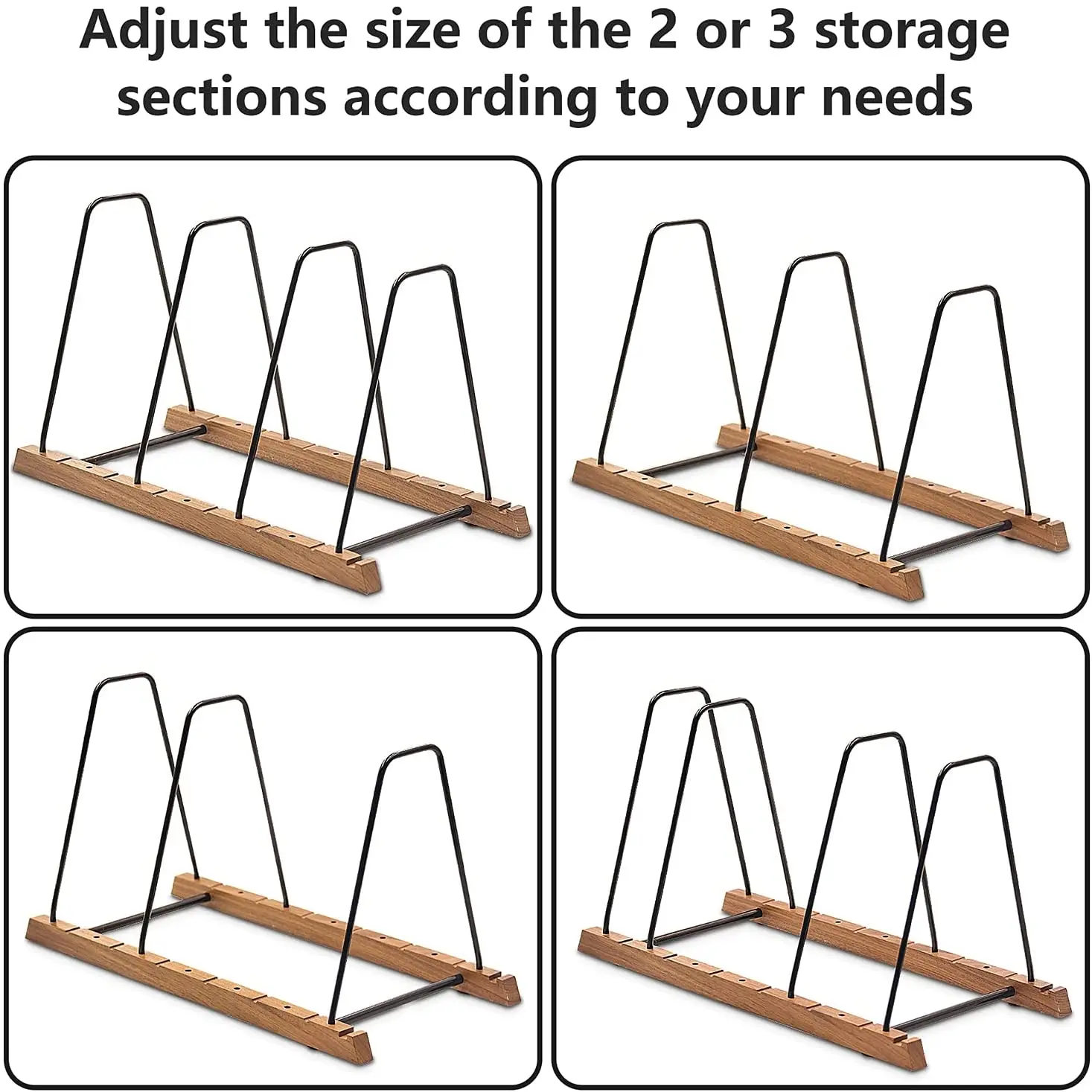 Adjust the size of the 2 or 3 storage sections according to your needs