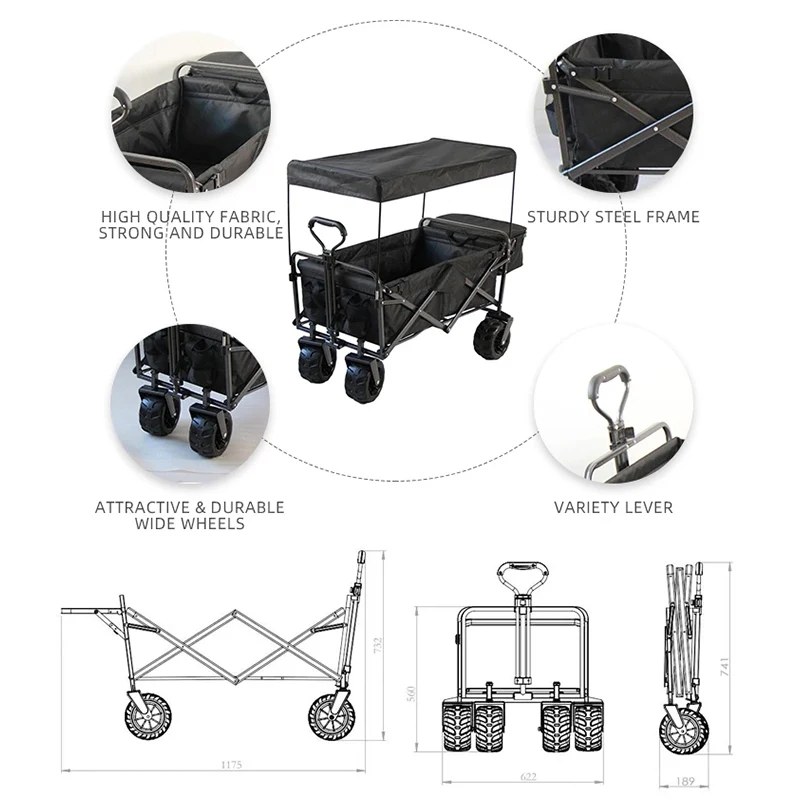 HIGH QUALITY FABRIC, STRONG AND DURABLE

STURDY STEEL FRAME

ATTRACTIVE & DURABLE WIDE WHEELS

VARIETY LEVER

732

1175

560

622

741

189