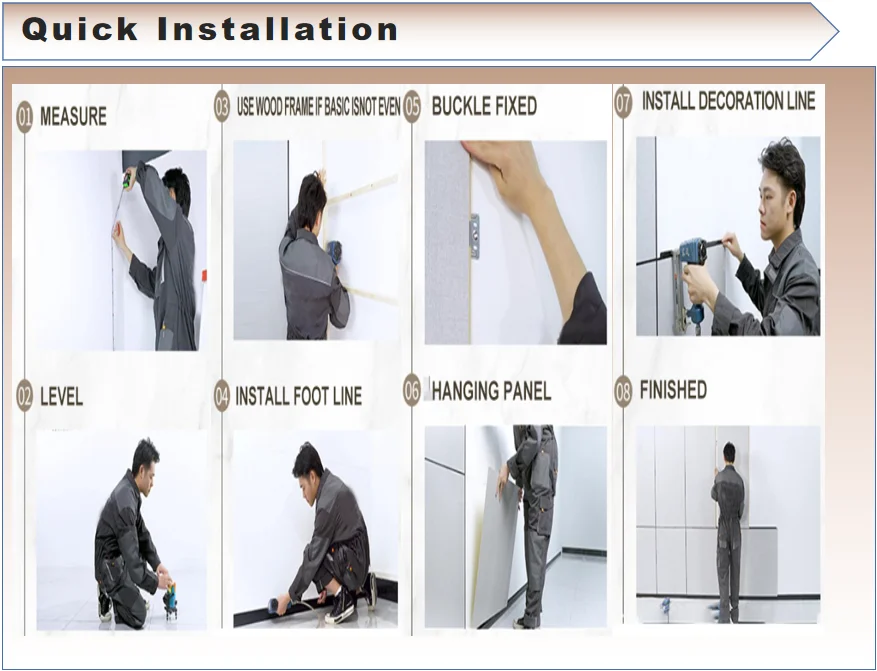 Quick Installation

01 MEASURE

02 LEVEL

03 USE WOOD FRAME IF BASIC ISNOT EVEN

04 INSTALL FOOT LINE

05 BUCKLE FIXED

06 HANGING PANEL

07 INSTALL DECORATION LINE

08 FINISHED