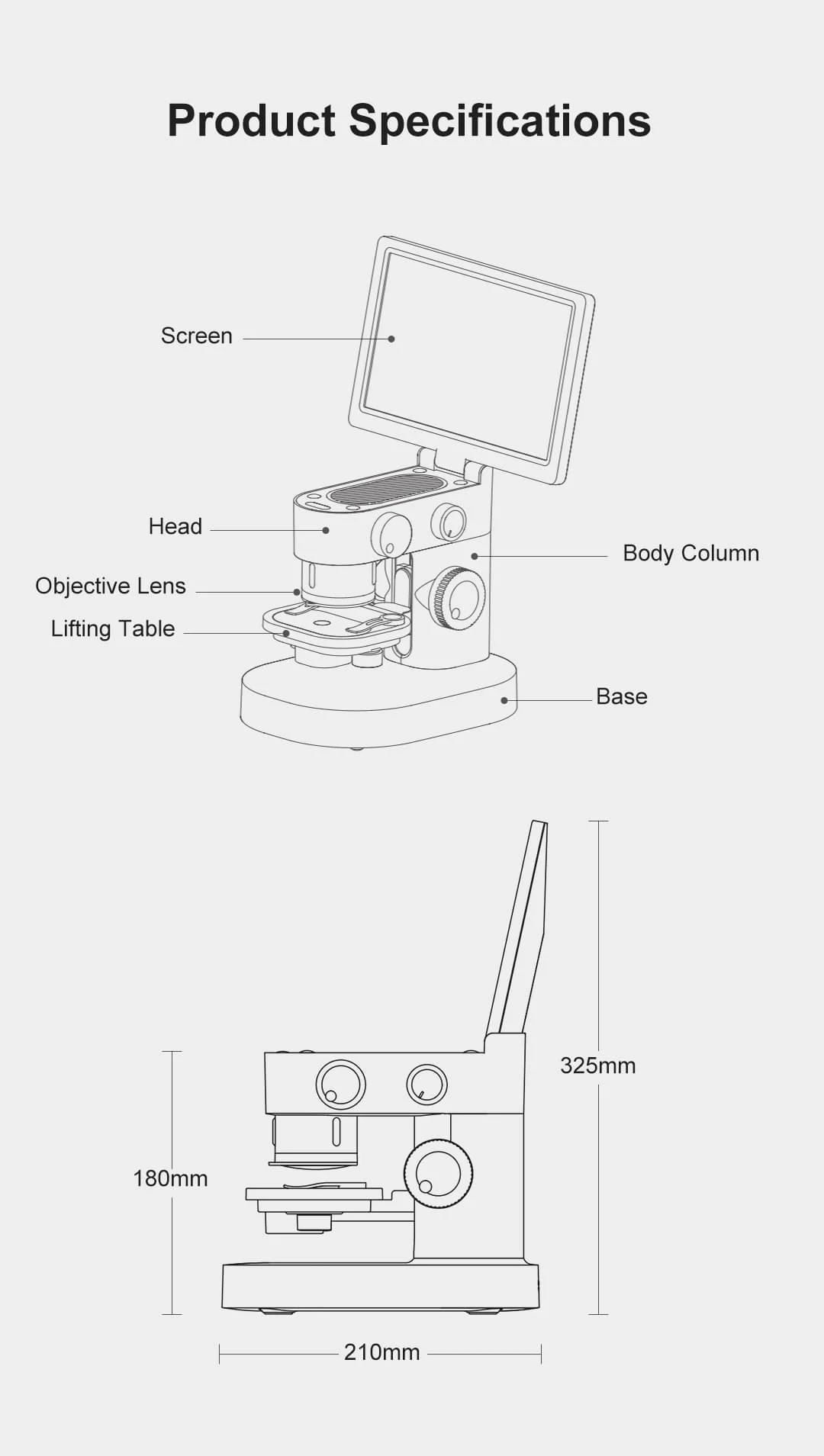 Product Specifications

Screen

Head

Body Column

Objective Lens

Lifting Table

Base

325mm

180mm

210mm