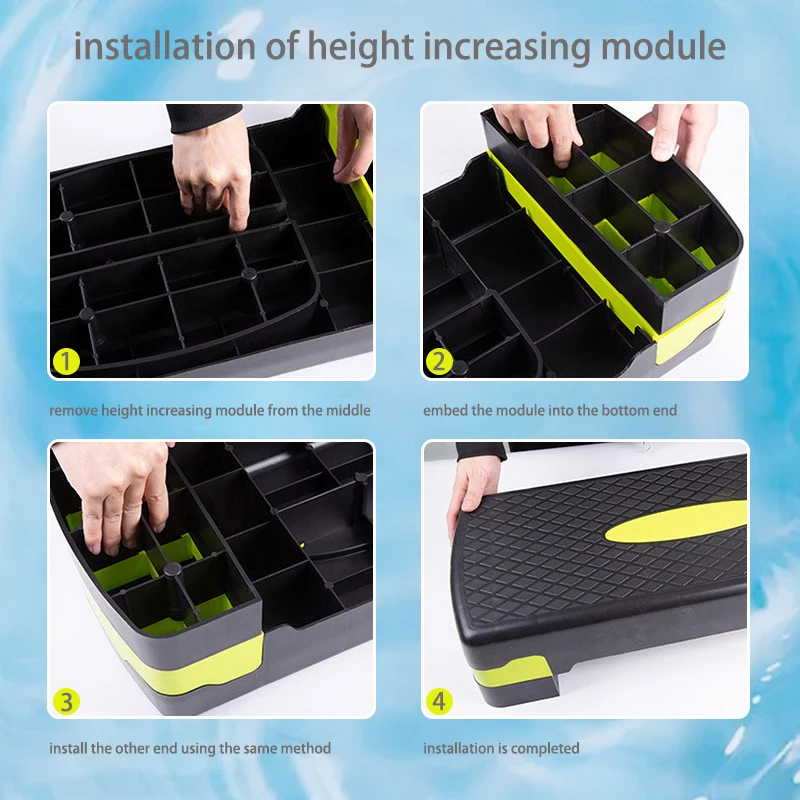 installation of height increasing module

1

remove height increasing module from the middle

2

embed the module into the bottom end

3

install the other end using the same method

4

installation is completed