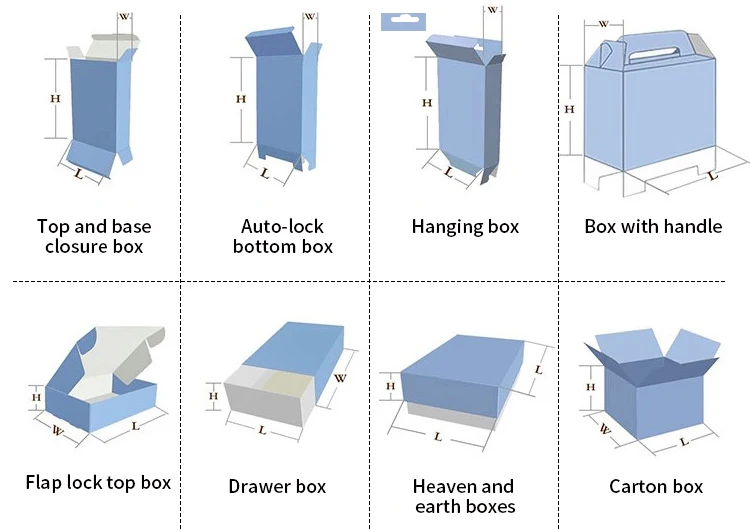 W
H
L
Top and base closure box

W
H
L
Auto-lock bottom box

W
H
L
Hanging box

W
H
L
Box with handle

H
W
L
Flap lock top box

H
W
L
Drawer box

H
L
L
Heaven and earth boxes

H
W
L
Carton box