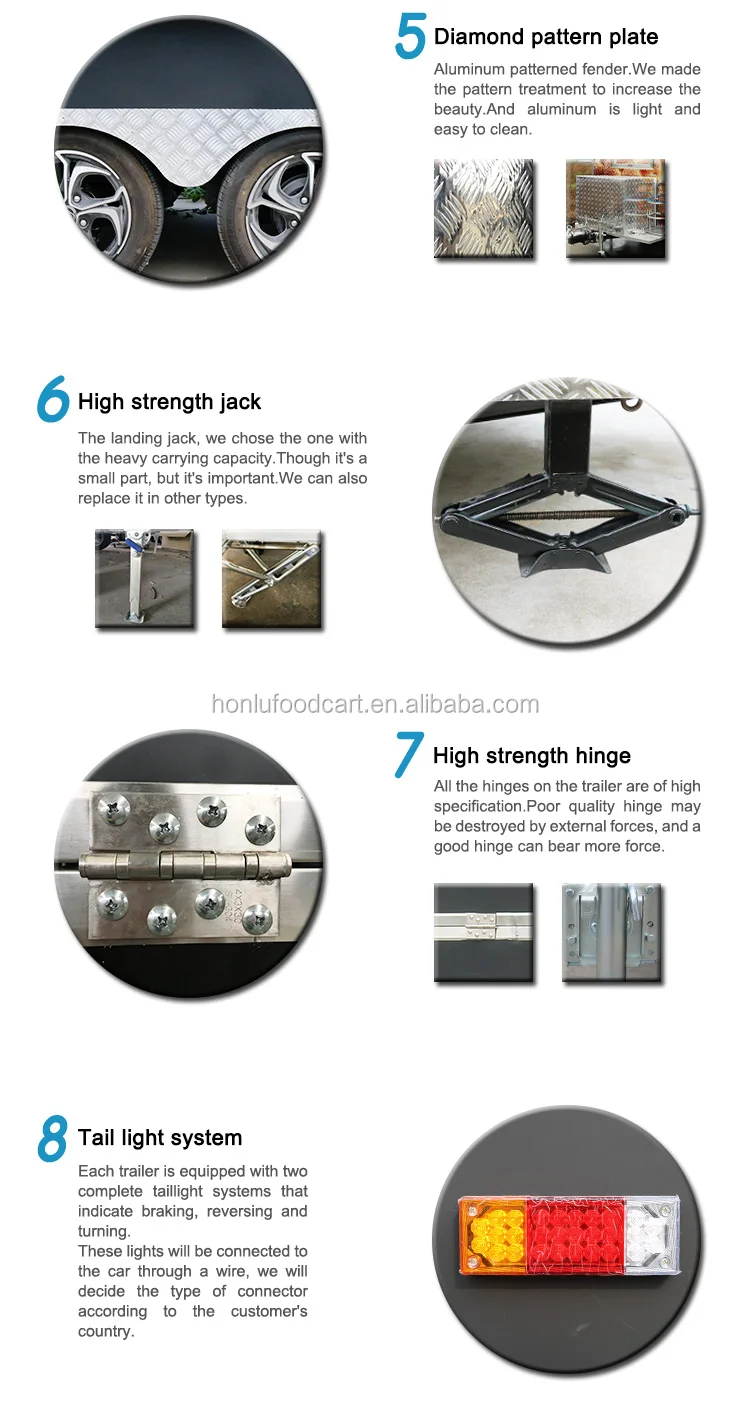 5 Diamond pattern plate

Aluminum patterned fender.We made the pattern treatment to increase the beauty.And aluminum is light and easy to clean.

6 High strength jack

The landing jack, we chose the one with the heavy carrying capacity.Though it's a small part, but it's important.We can also replace it in other types.

honlufoodcart.en.alibaba.com

7 High strength hinge

All the hinges on the trailer are of high specification.Poor quality hinge may be destroyed by external forces, and a good hinge can bear more force.

8 Tail light system

Each trailer is equipped with two complete taillight systems that indicate braking, reversing and turning.
These lights will be connected to the car through a wire, we will decide the type of connector according to the customer's country.