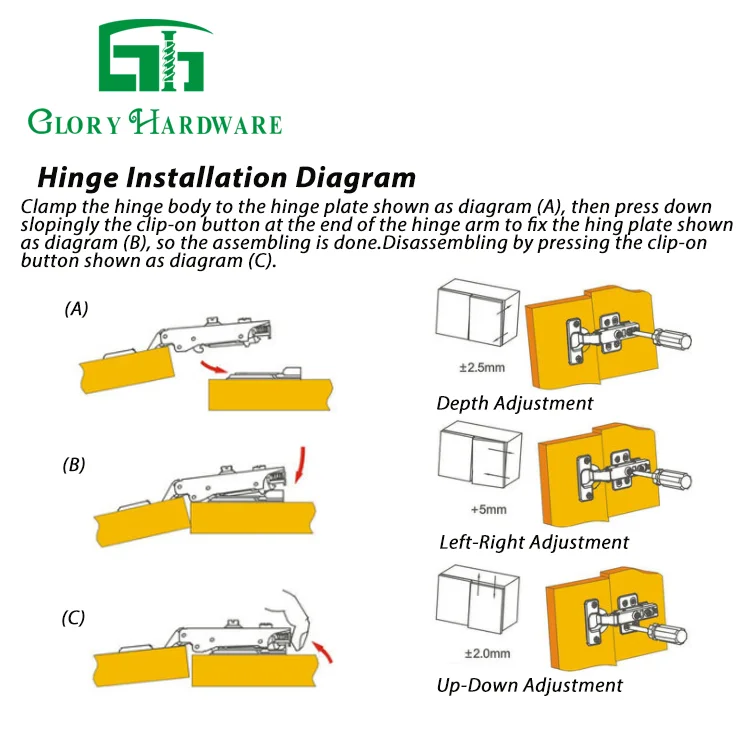 GLORY HARDWARE

Hinge Installation Diagram

Clamp the hinge body to the hinge plate shown as diagram (A), then press down slopingly the clip-on button at the end of the hinge arm to fix the hing plate shown as diagram (B), so the assembling is done.Disassembling by pressing the clip-on button shown as diagram (C).

(A)

(B)

(C)

±2.5mm

Depth Adjustment

+5mm

Left-Right Adjustment

±2.0mm

Up-Down Adjustment