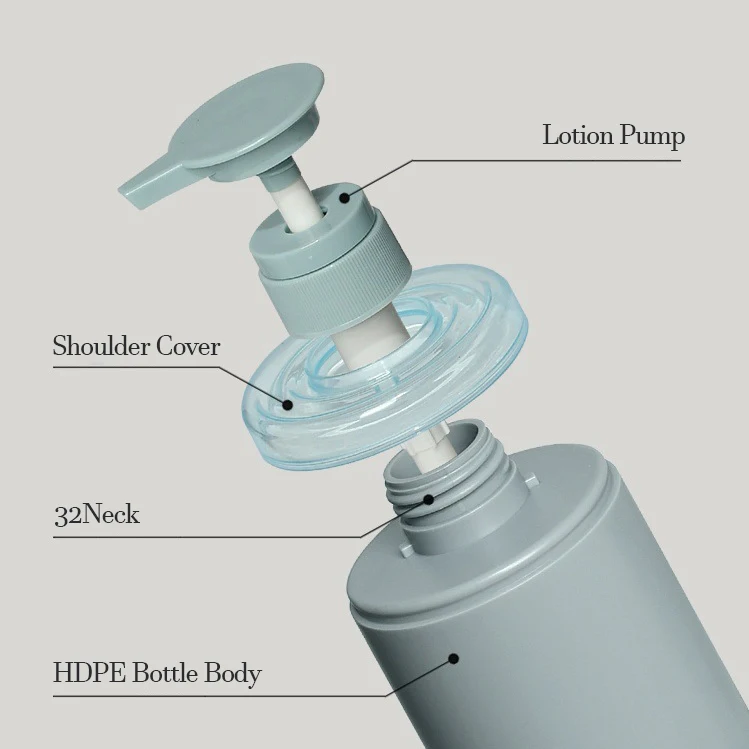 Lotion Pump

Shoulder Cover

32Neck

HDPE Bottle Body