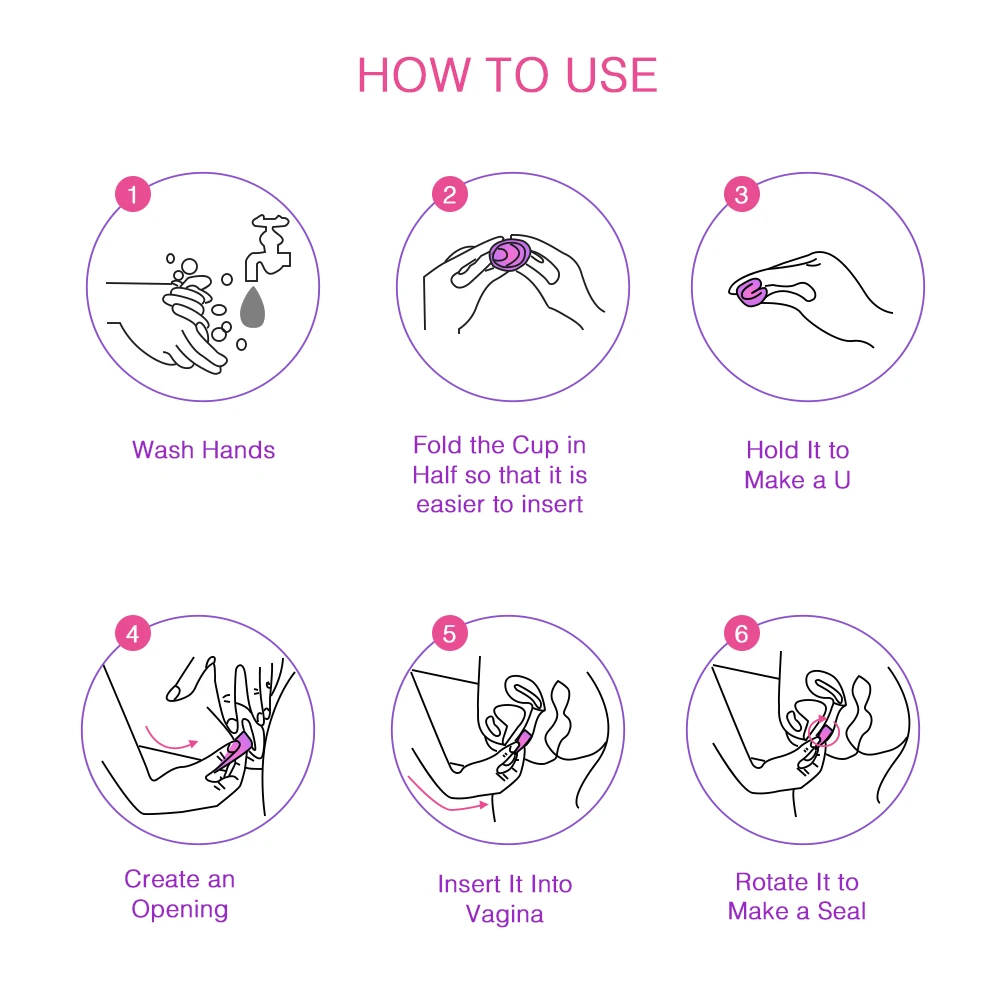 HOW TO USE

1

Wash Hands

2

Fold the Cup in Half so that it is easier to insert

3

Hold It to Make a U

4

Create an Opening

5

Insert It Into Vagina

6

Rotate It to Make a Seal