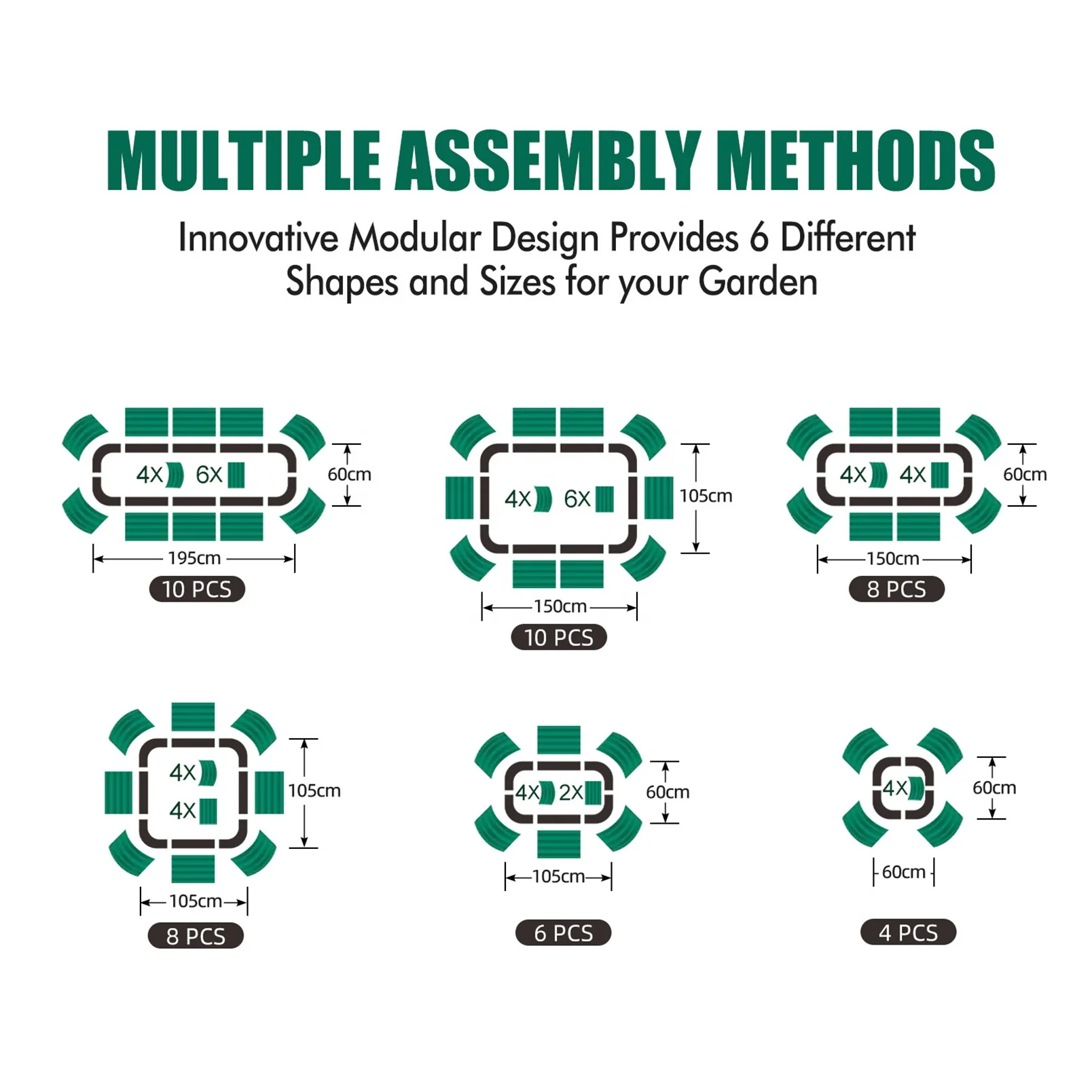 MULTIPLE ASSEMBLY METHODS

Innovative Modular Design Provides 6 Different Shapes and Sizes for your Garden

4X 6X
60cm
195cm
10 PCS

4X 6X
105cm
150cm
10 PCS

4X 4X
60cm
150cm
8 PCS

4X
4X
105cm
105cm
8 PCS

4X 2X
60cm
105cm
6 PCS

4X
60cm
60cm
4 PCS