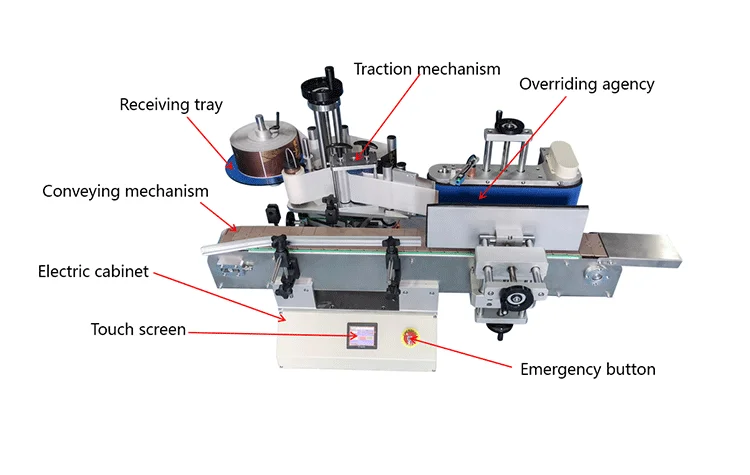 Traction mechanism
Overriding agency
Receiving tray
Conveying mechanism
Electric cabinet
Touch screen
Emergency button