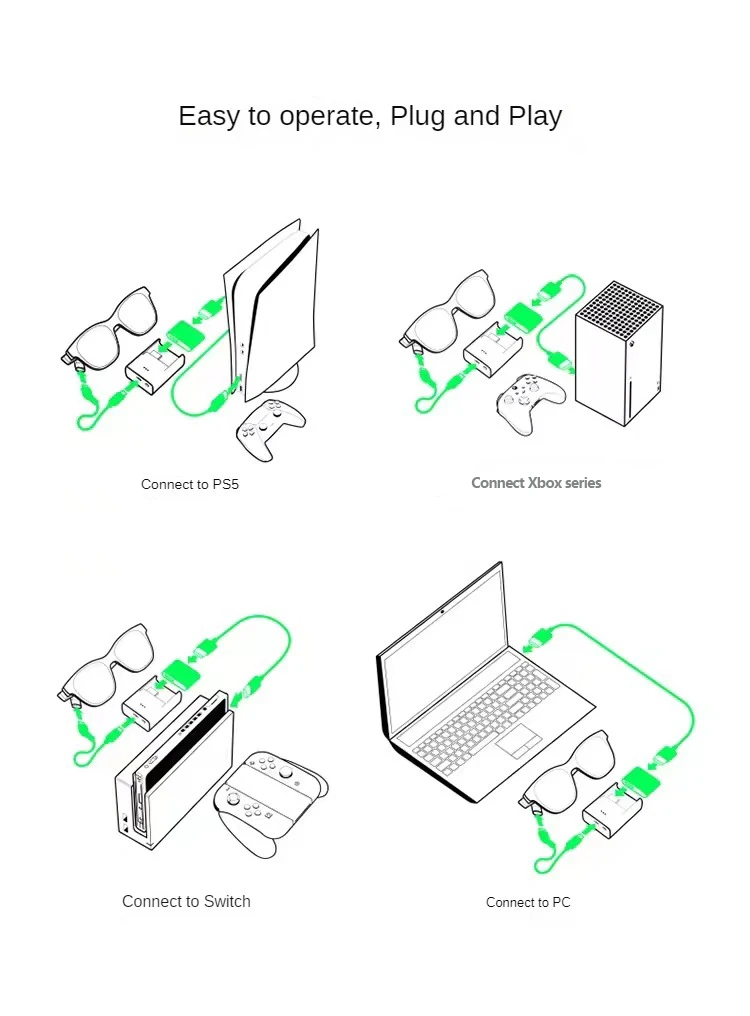 Easy to operate, Plug and Play

Connect to PS5

Connect Xbox series

Connect to Switch

Connect to PC