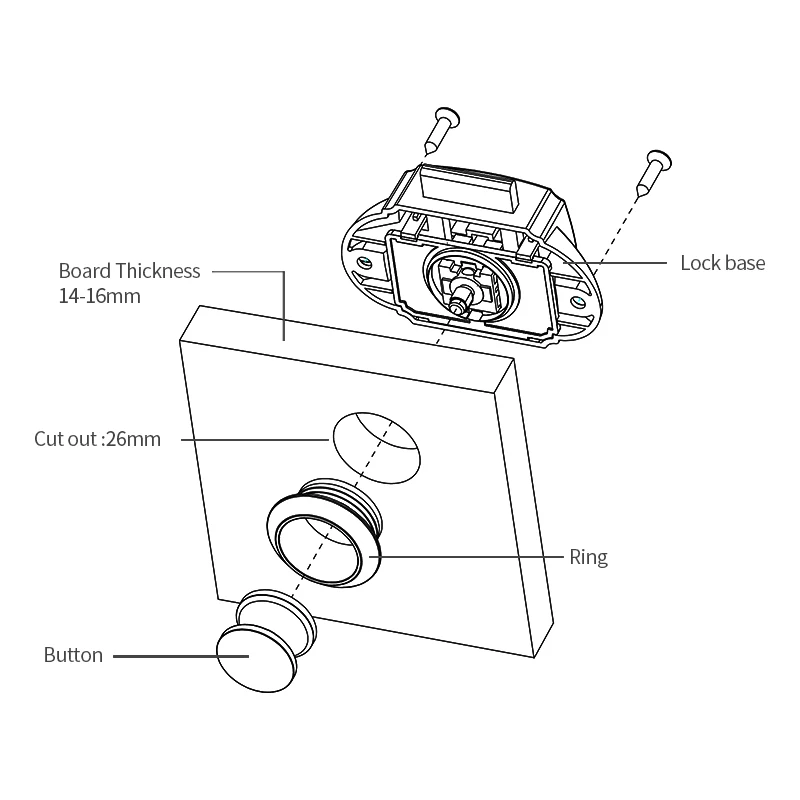 Board Thickness
14-16mm

Lock base

Cut out :26mm

Ring

Button