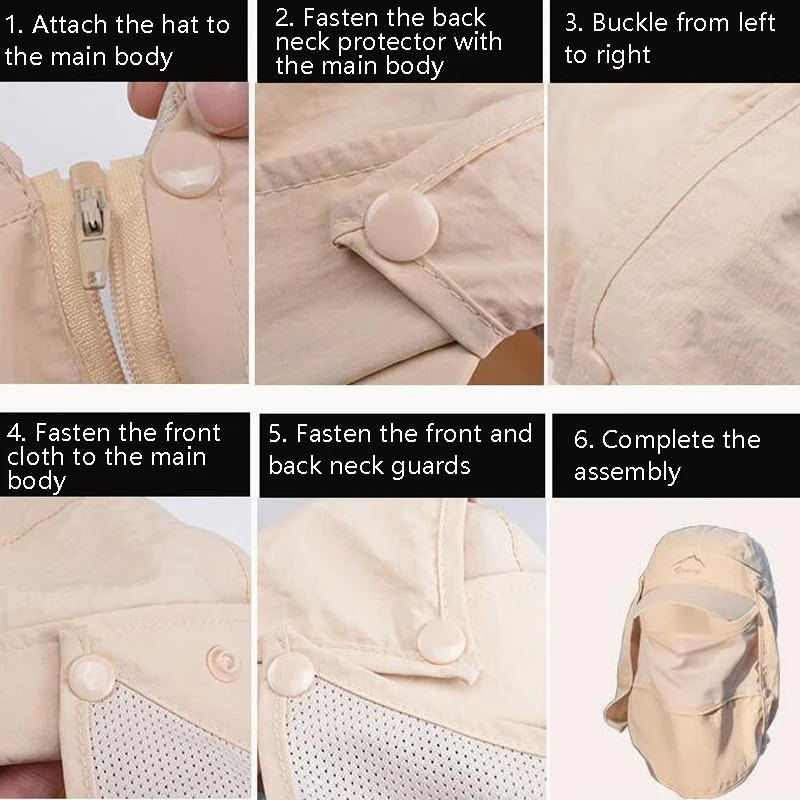 1. Attach the hat to the main body

2. Fasten the back neck protector with the main body

3. Buckle from left to right

4. Fasten the front cloth to the main body

5. Fasten the front and back neck guards

6. Complete the assembly