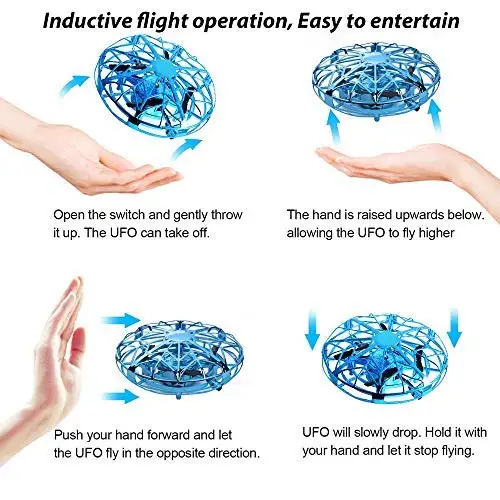 Inductive flight operation, Easy to entertain

Open the switch and gently throw it up. The UFO can take off.

The hand is raised upwards below. allowing the UFO to fly higher

Push your hand forward and let the UFO fly in the opposite direction.

UFO will slowly drop. Hold it with your hand and let it stop flying.