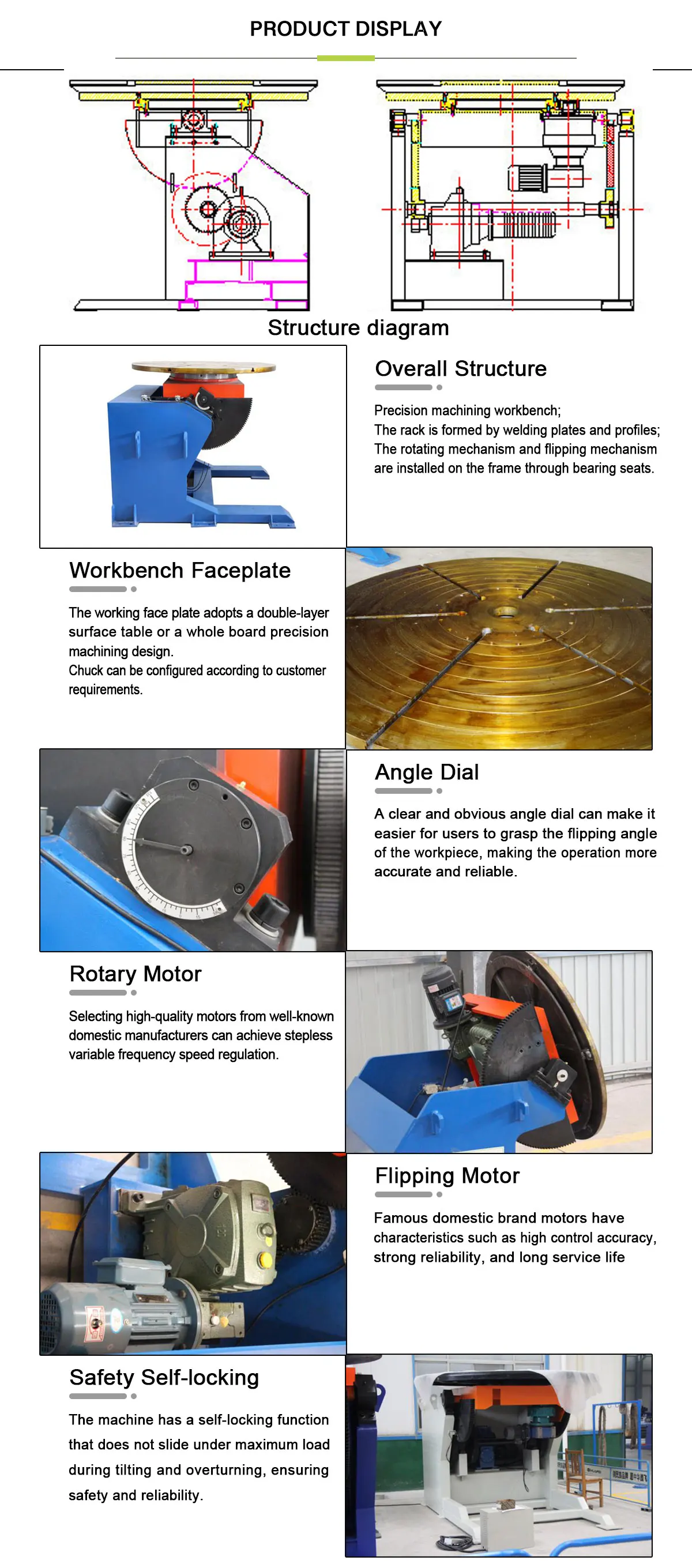 PRODUCT DISPLAY

Structure diagram

Overall Structure

Precision machining workbench;
The rack is formed by welding plates and profiles;
The rotating mechanism and flipping mechanism are installed on the frame through bearing seats.

Workbench Faceplate

The working face plate adopts a double-layer surface table or a whole board precision machining design.
Chuck can be configured according to customer requirements.

Angle Dial

A clear and obvious angle dial can make it easier for users to grasp the flipping angle of the workpiece, making the operation more accurate and reliable.

Rotary Motor

Selecting high-quality motors from well-known domestic manufacturers can achieve stepless variable frequency speed regulation.

Flipping Motor

Famous domestic brand motors have characteristics such as high control accuracy, strong reliability, and long service life

Safety Self-locking

The machine has a self-locking function that does not slide under maximum load during tilting and overturning, ensuring safety and reliability.