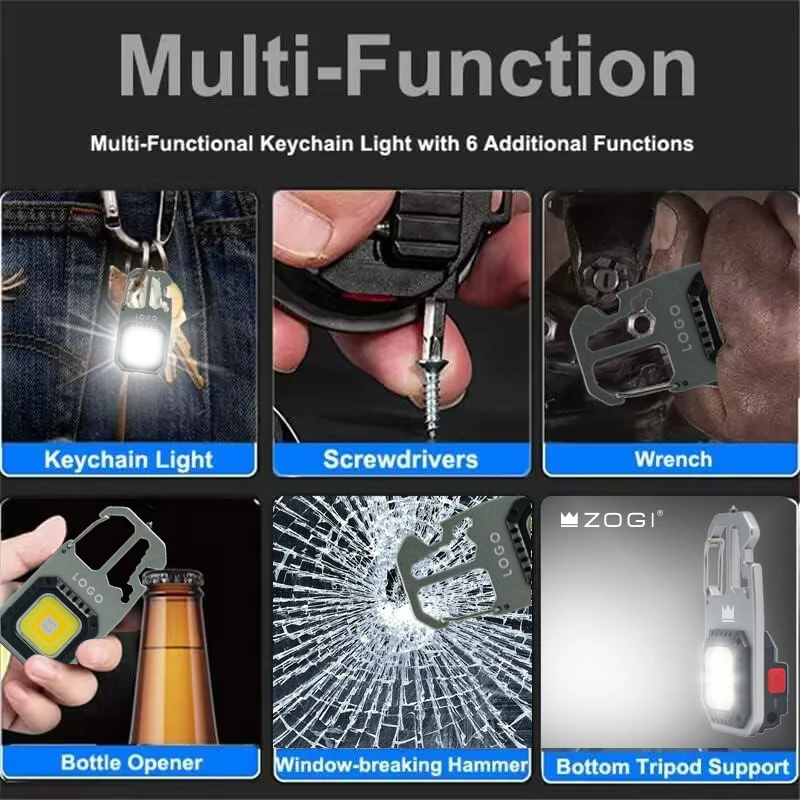 Multi-Function

Multi-Functional Keychain Light with 6 Additional Functions

LOGO

Keychain Light

Screwdrivers

LOGO

Wrench

LOGO

Bottle Opener

LOGO

Window-breaking Hammer

ZOGI®

Bottom Tripod Support