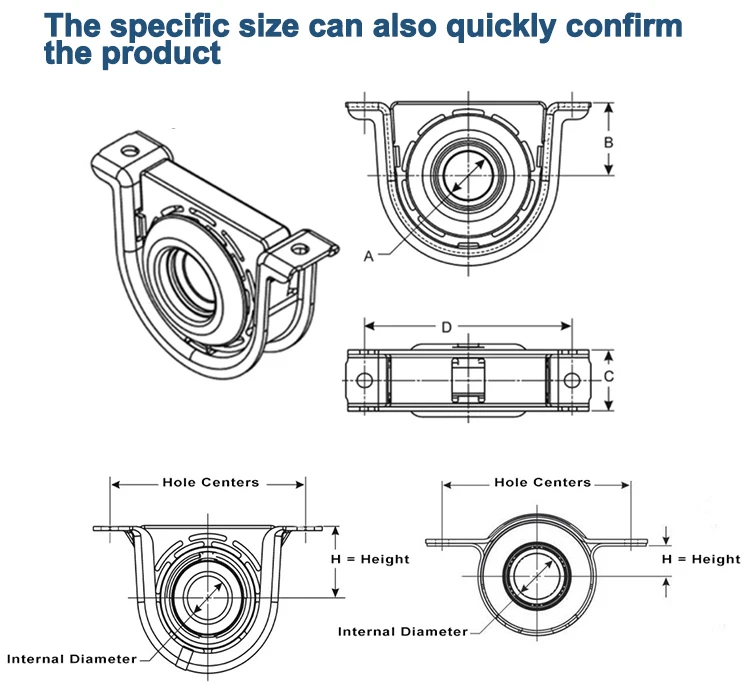 The specific size can also quickly confirm the product

B

A

D

C

Hole Centers

H = Height

Internal Diameter

Hole Centers

H = Height

Internal Diameter