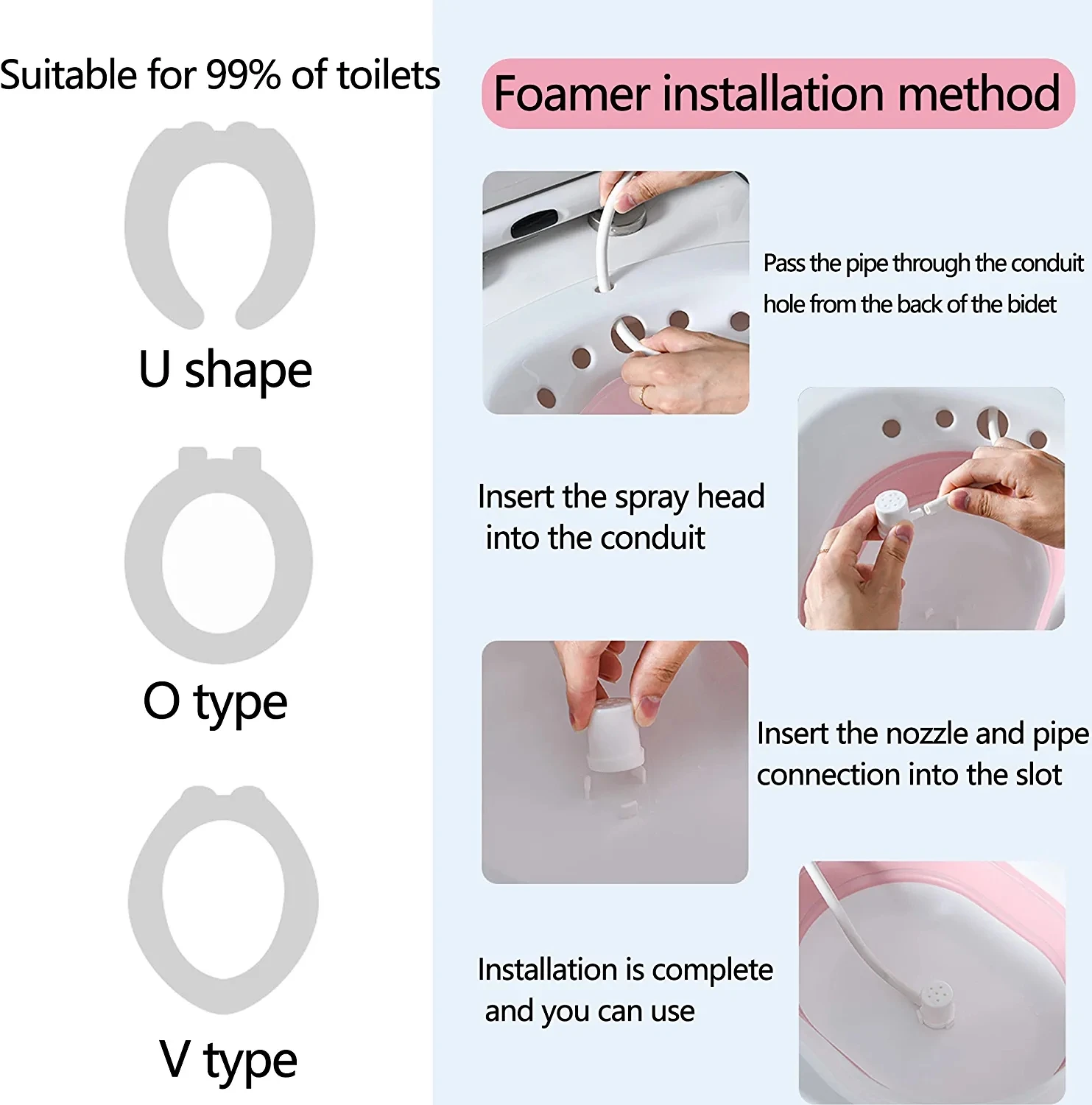 Suitable for 99% of toilets

U shape

O type

V type

Foamer installation method

Pass the pipe through the conduit hole from the back of the bidet

Insert the spray head into the conduit

Insert the nozzle and pipe connection into the slot

Installation is complete and you can use