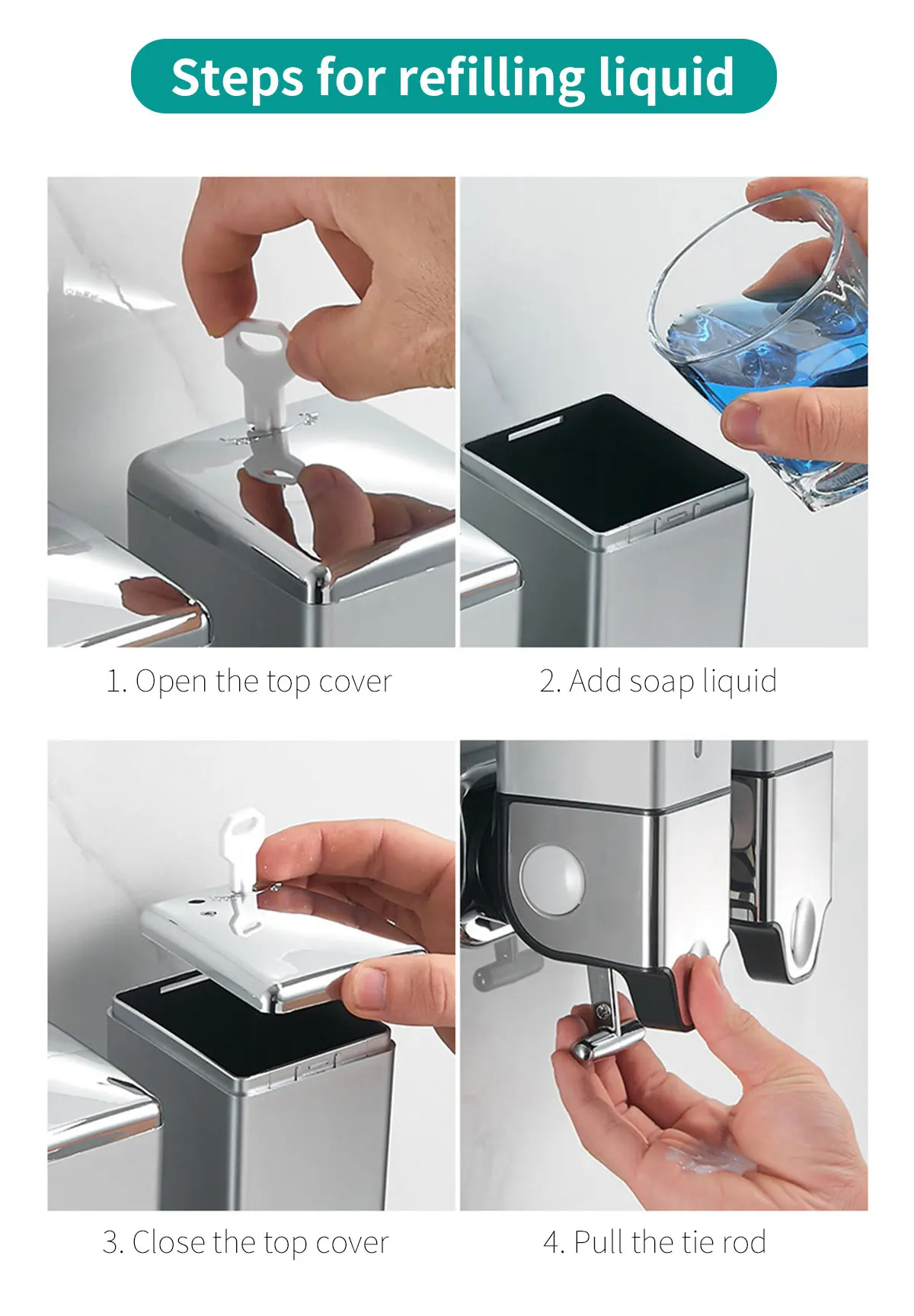 Steps for refilling liquid

1. Open the top cover

2. Add soap liquid

3. Close the top cover

4. Pull the tie rod