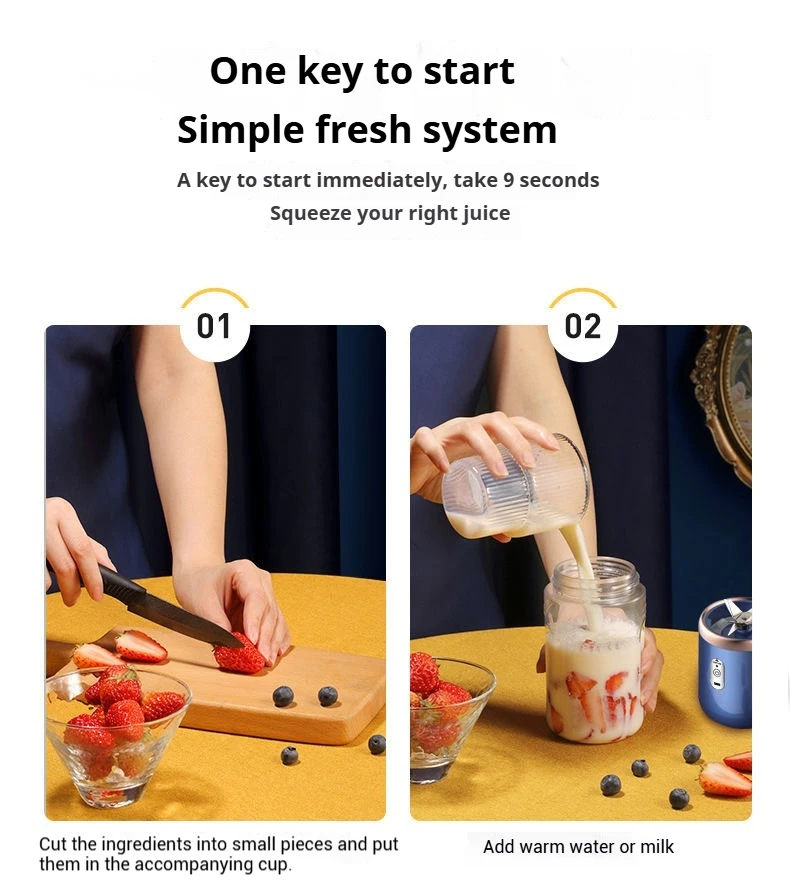 One key to start
Simple fresh system

A key to start immediately, take 9 seconds
Squeeze your right juice

01

Cut the ingredients into small pieces and put them in the accompanying cup.

02

Add warm water or milk