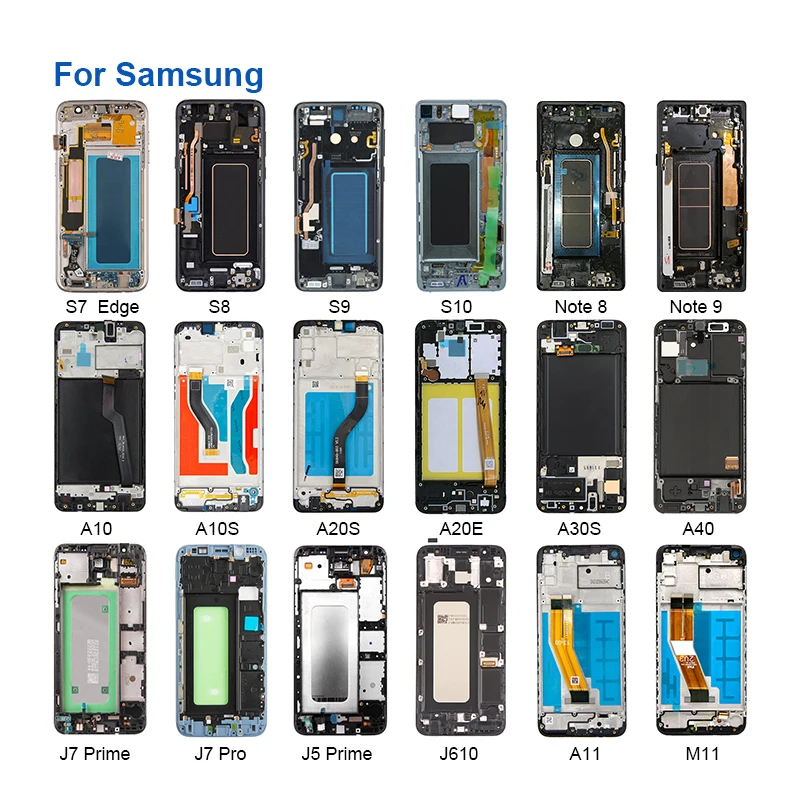 For Samsung

S7 Edge
S8
S9
S10
Note 8
Note 9

A10
A10S
A20S
A20E
A30S
A40

J7 Prime
J7 Pro
J5 Prime
J610
A11
M11