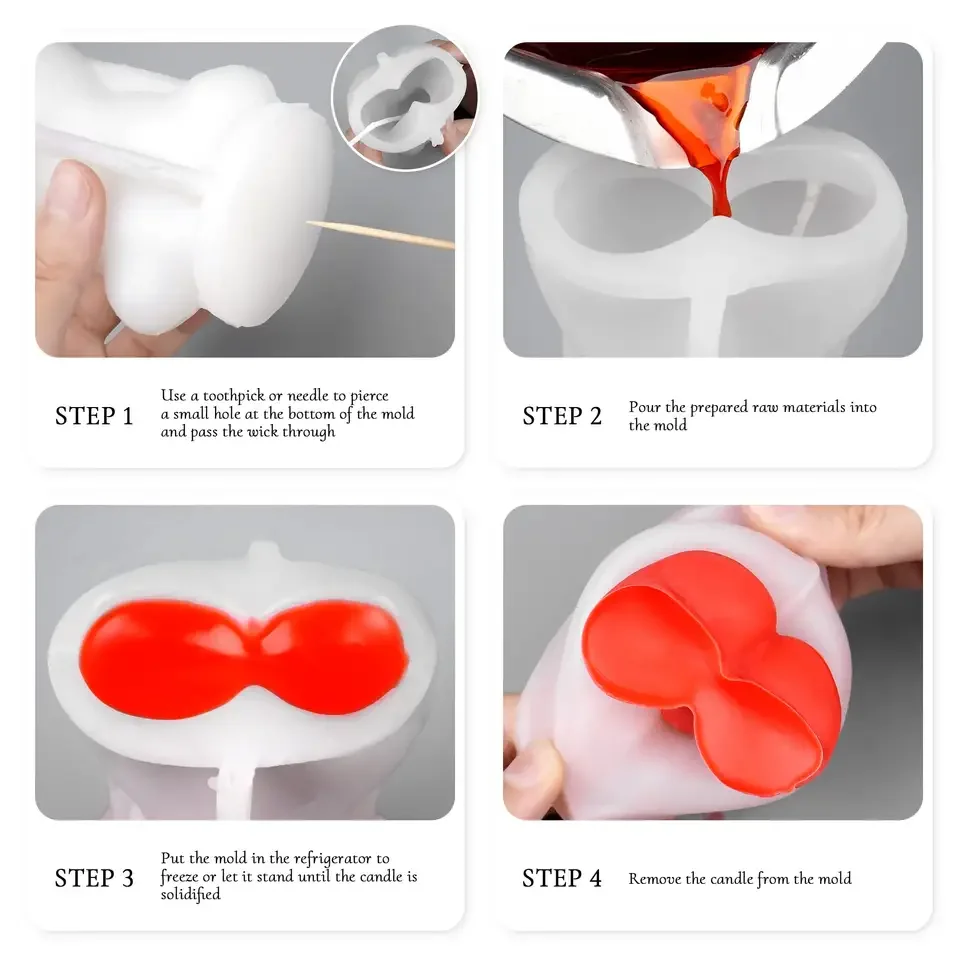 STEP 1

Use a toothpick or needle to pierce a small hole at the bottom of the mold and pass the wick through

STEP 2

Pour the prepared raw materials into the mold

STEP 3

Put the mold in the refrigerator to freeze or let it stand until the candle is solidified

STEP 4

Remove the candle from the mold