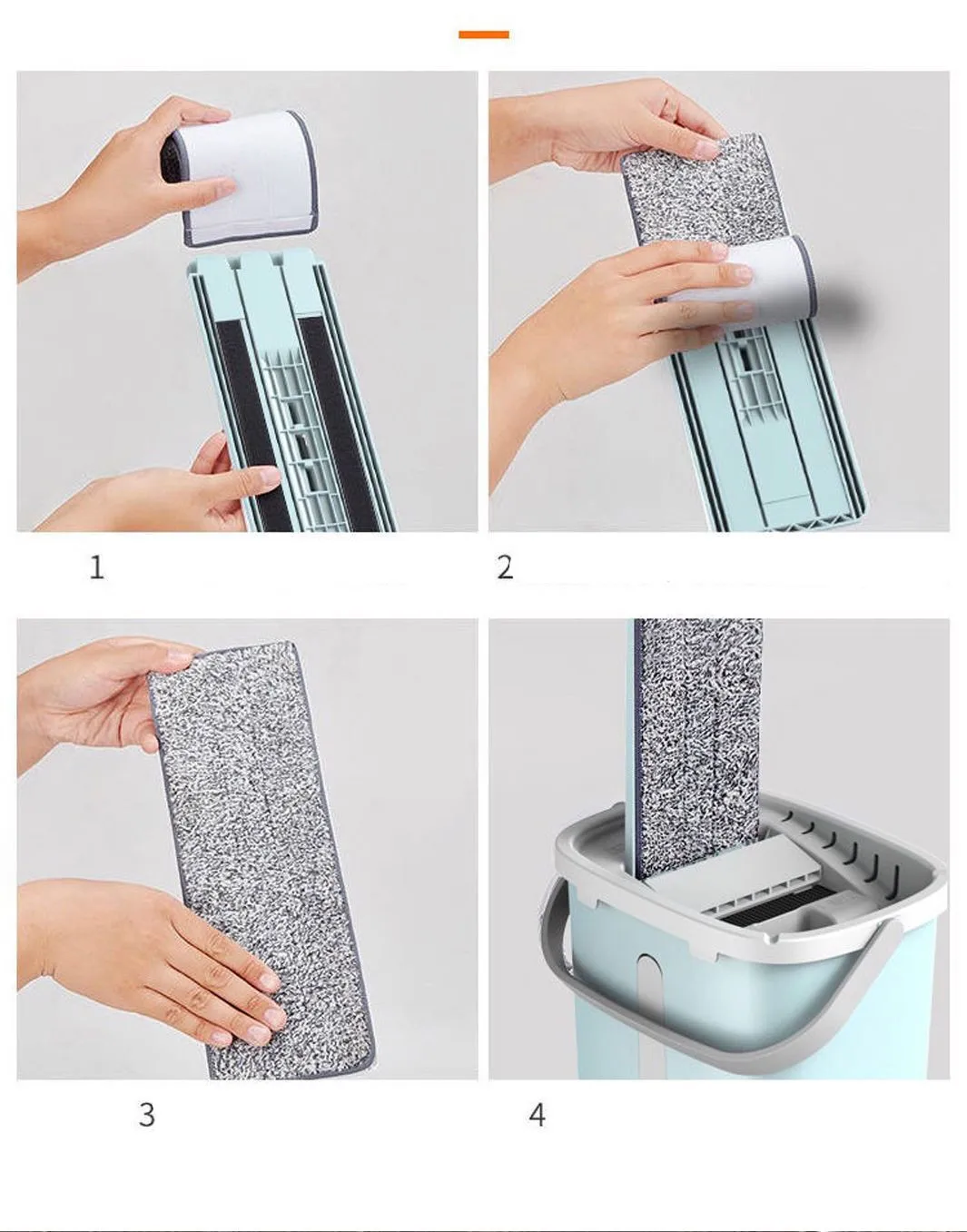 1

2

3

4