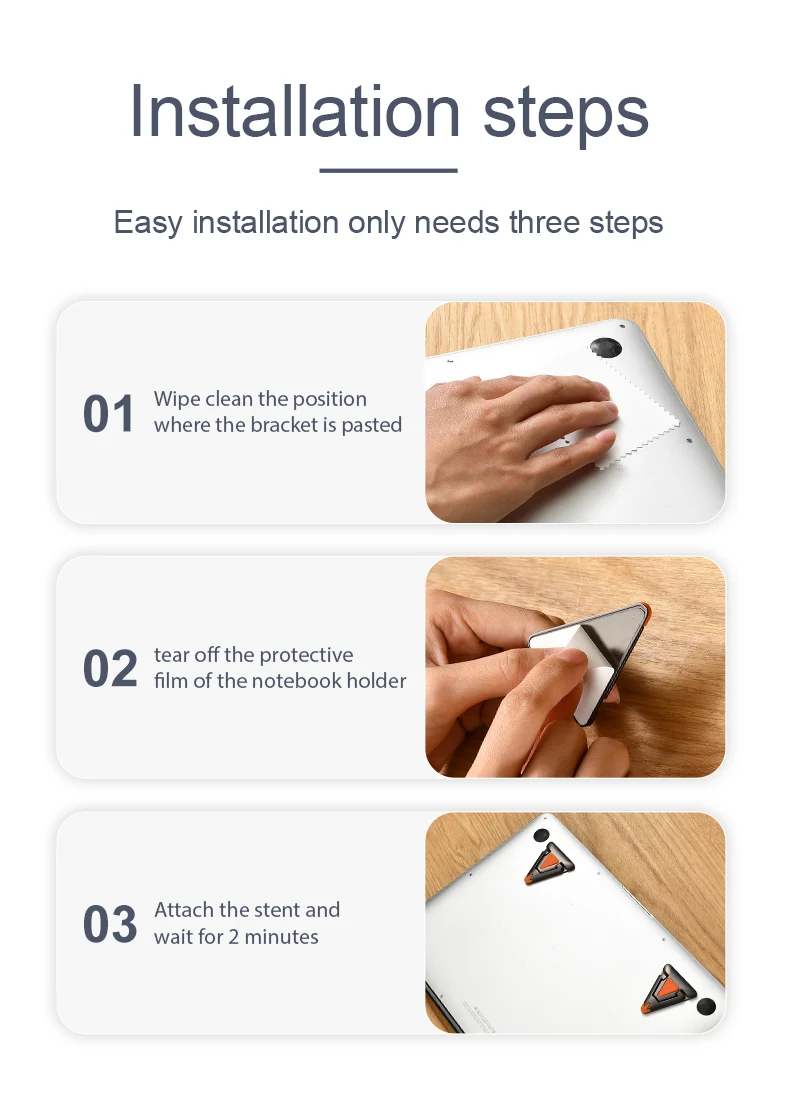 Installation steps

Easy installation only needs three steps

01 Wipe clean the position where the bracket is pasted

02 tear off the protective film of the notebook holder

03 Attach the stent and wait for 2 minutes