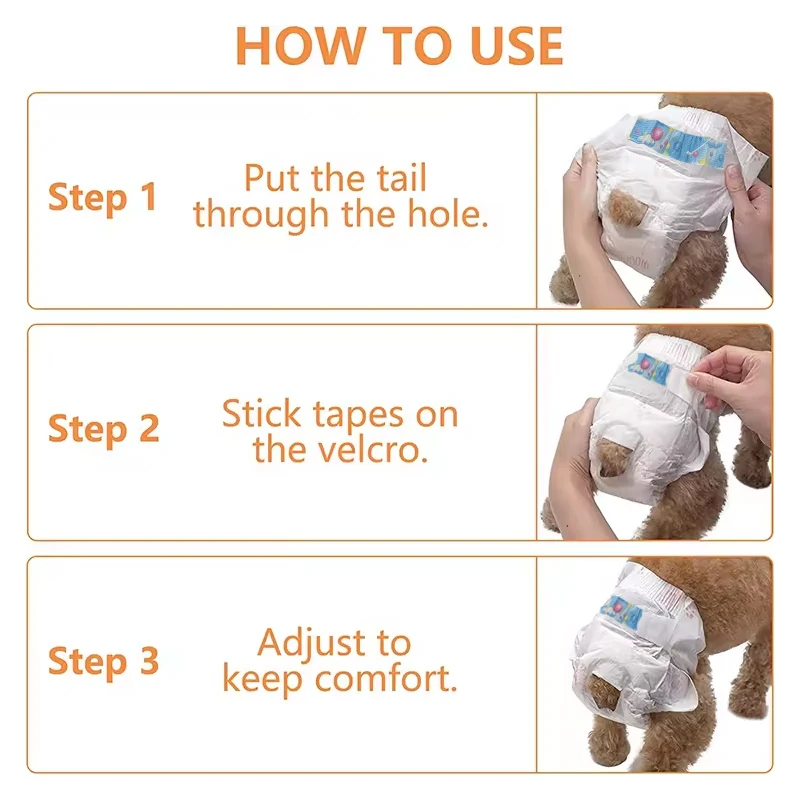 HOW TO USE

Step 1

Put the tail through the hole.

Step 2

Stick tapes on the velcro.

Step 3

Adjust to keep comfort.