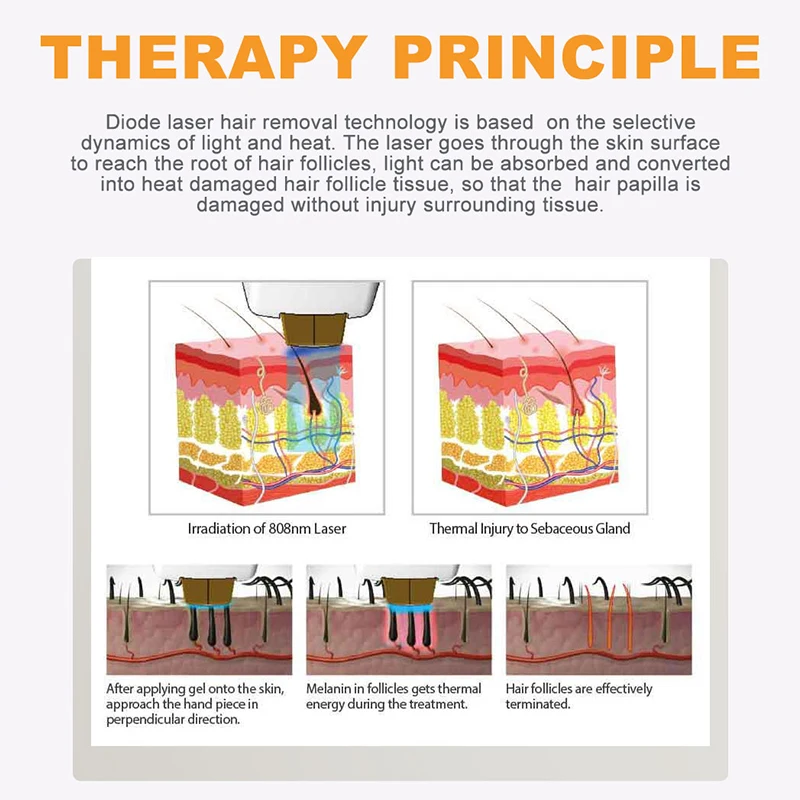 THERAPY PRINCIPLE

Diode laser hair removal technology is based on the selective dynamics of light and heat. The laser goes through the skin surface to reach the root of hair follicles, light can be absorbed and converted into heat damaged hair follicle tissue, so that the hair papilla is damaged without injury surrounding tissue.

Irradiation of 808nm Laser

Thermal Injury to Sebaceous Gland

After applying gel onto the skin, approach the hand piece in perpendicular direction.

Melanin in follicles gets thermal energy during the treatment.

Hair follicles are effectively terminated.