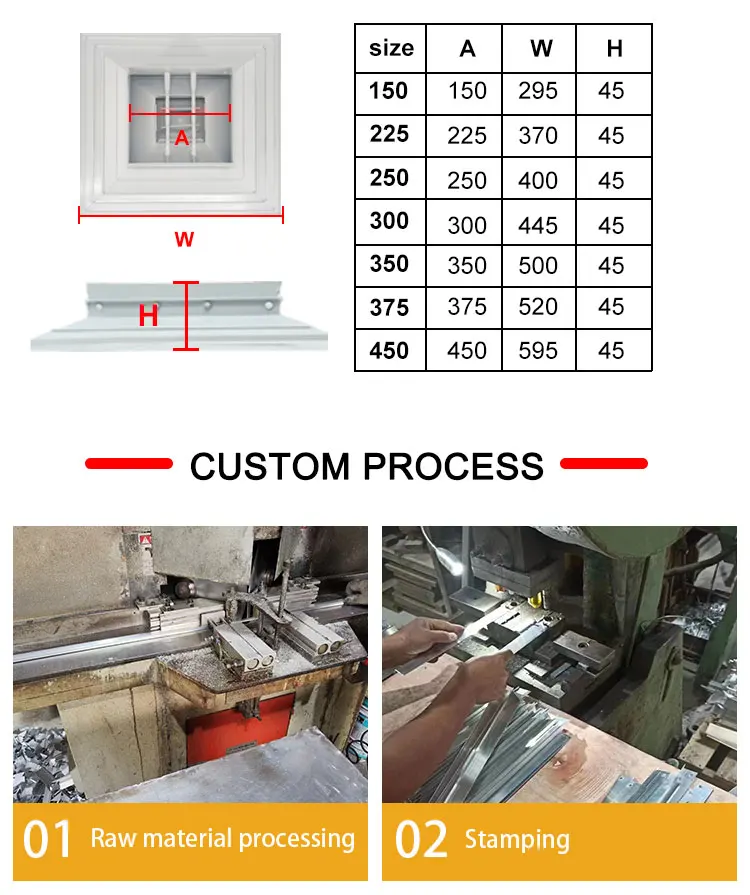 A

W

H

| size | A | W | H |
|---|---|---|---|
| 150 | 150 | 295 | 45 |
| 225 | 225 | 370 | 45 |
| 250 | 250 | 400 | 45 |
| 300 | 300 | 445 | 45 |
| 350 | 350 | 500 | 45 |
| 375 | 375 | 520 | 45 |
| 450 | 450 | 595 | 45 |

CUSTOM PROCESS

01 Raw material processing

02 Stamping