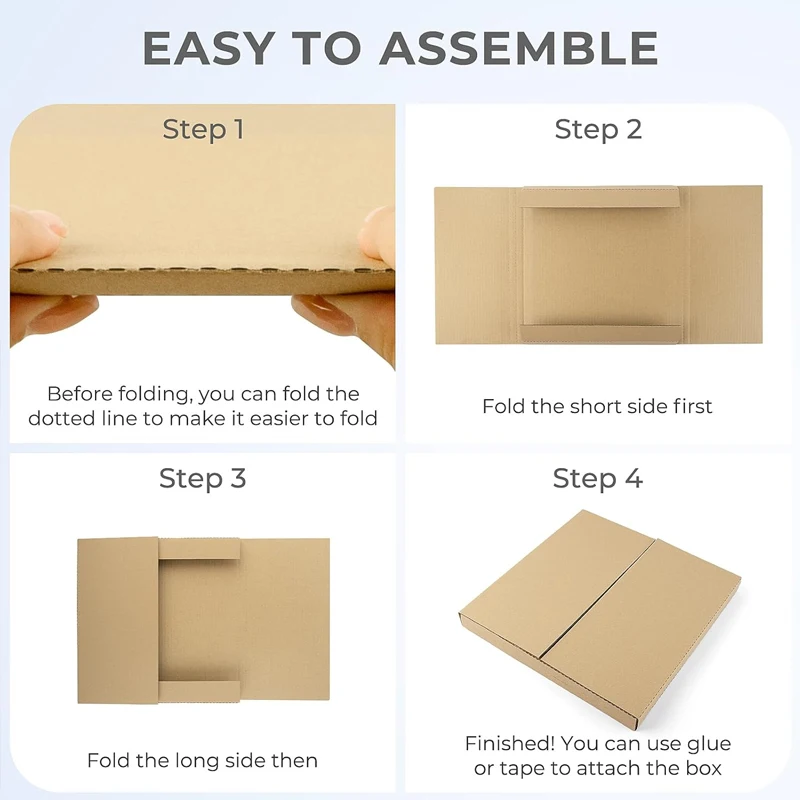 EASY TO ASSEMBLE

Step 1

Before folding, you can fold the dotted line to make it easier to fold

Step 2

Fold the short side first

Step 3

Fold the long side then

Step 4

Finished! You can use glue or tape to attach the box