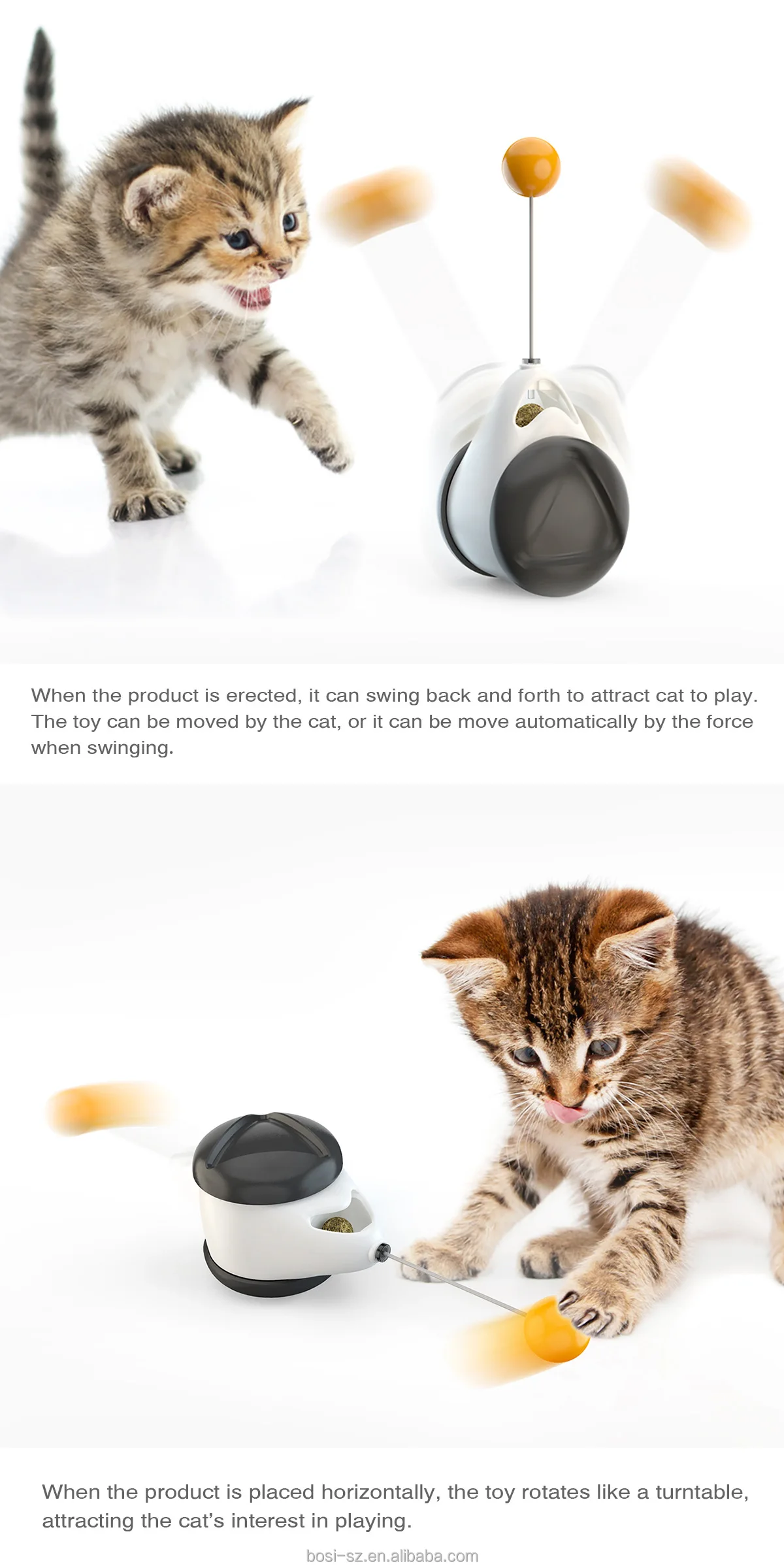 When the product is erected, it can swing back and forth to attract cat to play. The toy can be moved by the cat, or it can be move automatically by the force when swinging.

When the product is placed horizontally, the toy rotates like a turntable, attracting the cat's interest in playing.

bosi-sz.en.alibaba.com