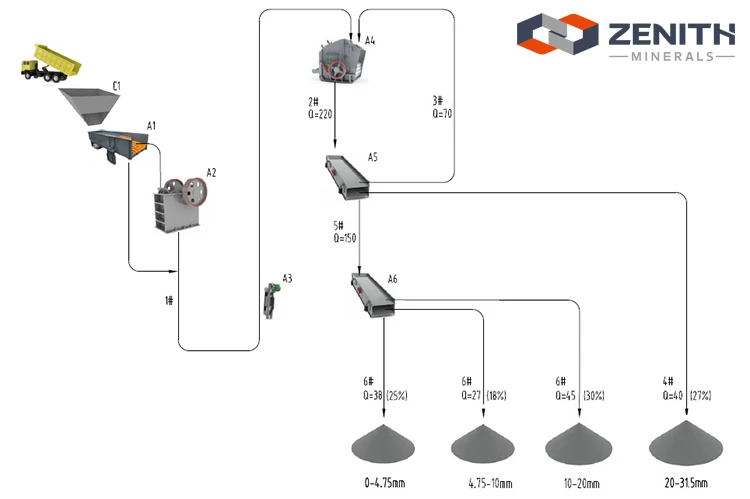 ZENITH
MINERALS

C1
A1
A2
1#
A3
A4
2#
Q=220
3#
Q=70
A5
5#
Q=150
A6

6#
Q=38 (25%)
6#
Q=27 (18%)
6#
Q=45 (30%)
4#
Q=40 (27%)

0-4.75mm
4.75-10mm
10-20mm
20-31.5mm