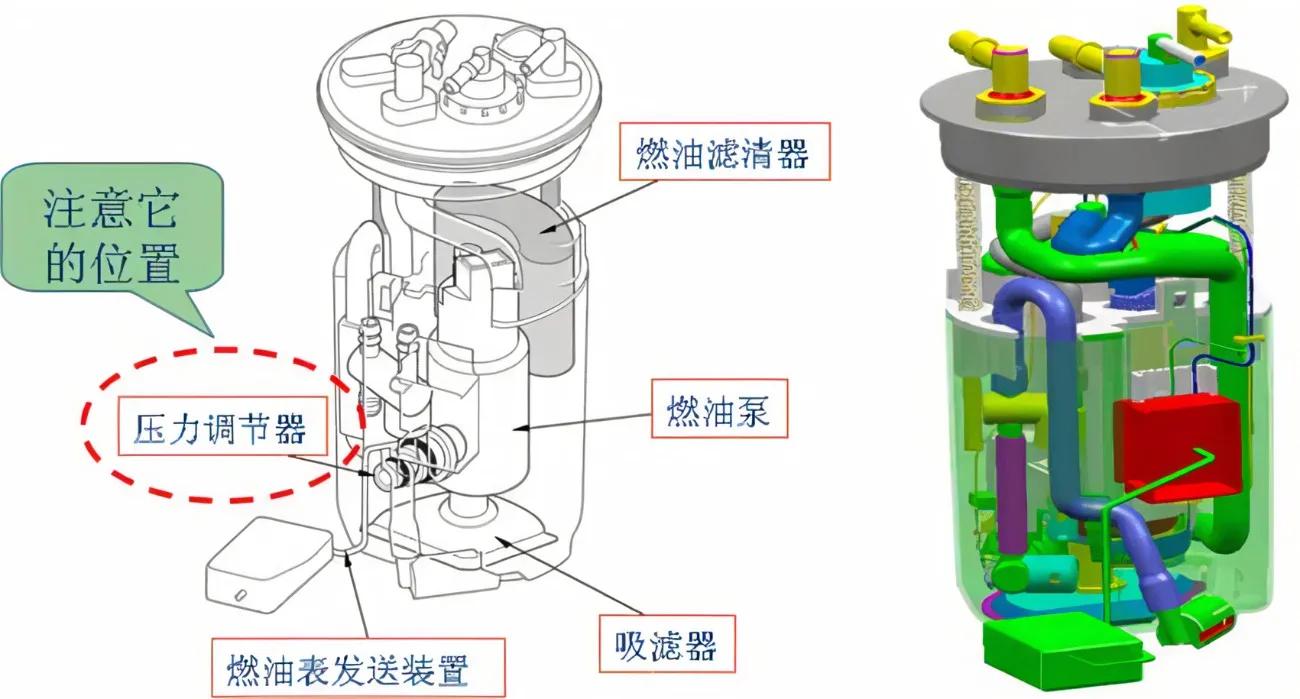 注意它的位置

燃油滤清器

压力调节器

燃油泵

吸滤器

燃油表发送装置