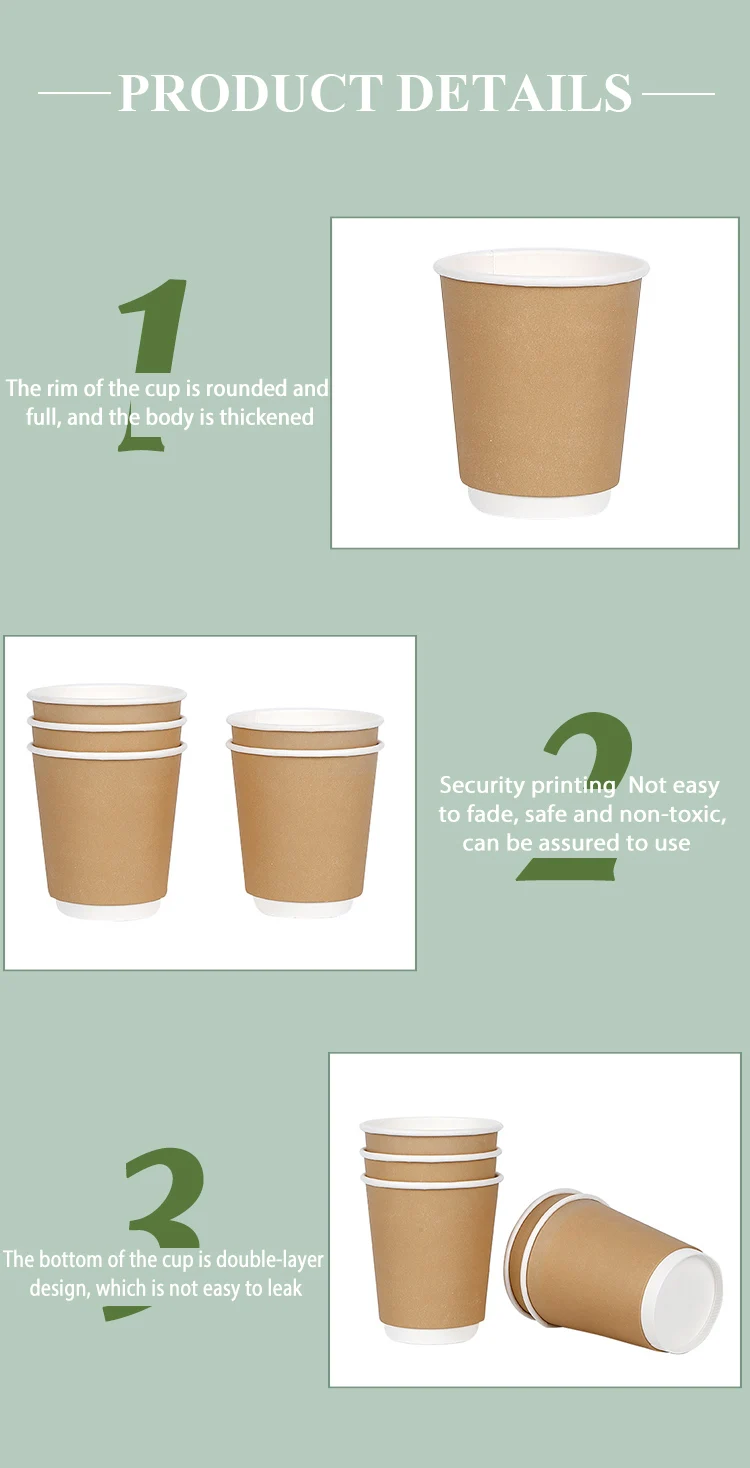 PRODUCT DETAILS

1

The rim of the cup is rounded and full, and the body is thickened

2

Security printing Not easy to fade, safe and non-toxic, can be assured to use

3

The bottom of the cup is double-layer design, which is not easy to leak