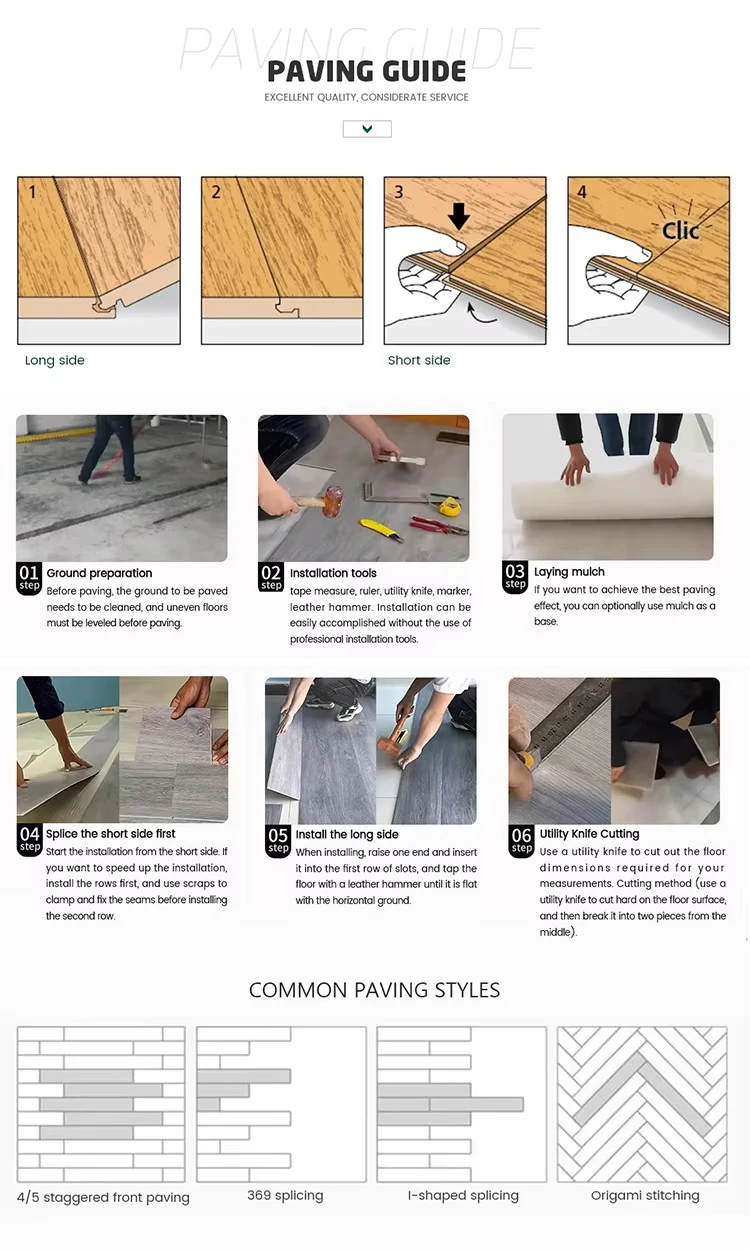 PAVING GUIDE

PAVING GUIDE
EXCELLENT QUALITY, CONSIDERATE SERVICE

1
2
3
4
Clic

Long side
Short side

01 step
Ground preparation
Before paving, the ground to be paved needs to be cleaned, and uneven floors must be leveled before paving.

02 step
Installation tools
tape measure, ruler, utility knife, marker, leather hammer. Installation can be easily accomplished without the use of professional installation tools.

03 step
Laying mulch
If you want to achieve the best paving effect, you can optionally use mulch as a base.

04 step
Splice the short side first
Start the installation from the short side. If you want to speed up the installation, install the rows first, and use scraps to clamp and fix the seams before installing the second row.

05 step
Install the long side
When installing, raise one end and insert it into the first row of slots, and tap the floor with a leather hammer until it is flat with the horizontal ground.

06 step
Utility Knife Cutting
Use a utility knife to cut out the floor dimensions required for your measurements. Cutting method (use a utility knife to cut hard on the floor surface, and then break it into two pieces from the middle).

COMMON PAVING STYLES

4/5 staggered front paving
369 splicing
I-shaped splicing
Origami stitching