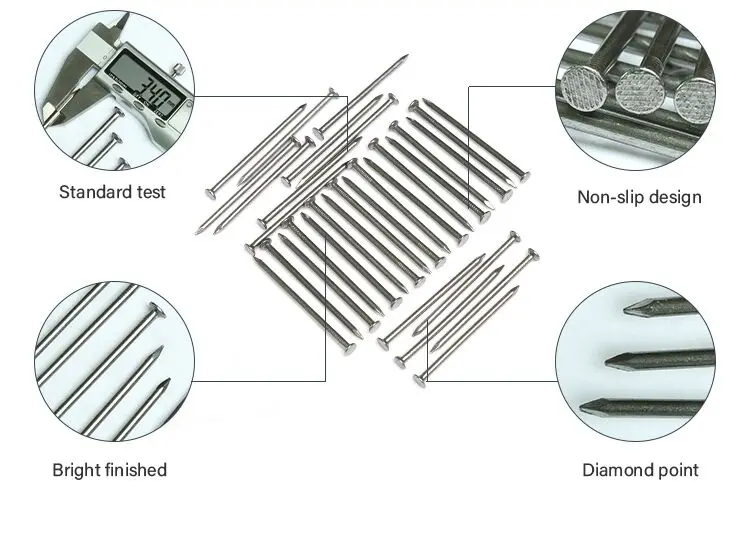 3.40

Standard test

Non-slip design

Bright finished

Diamond point