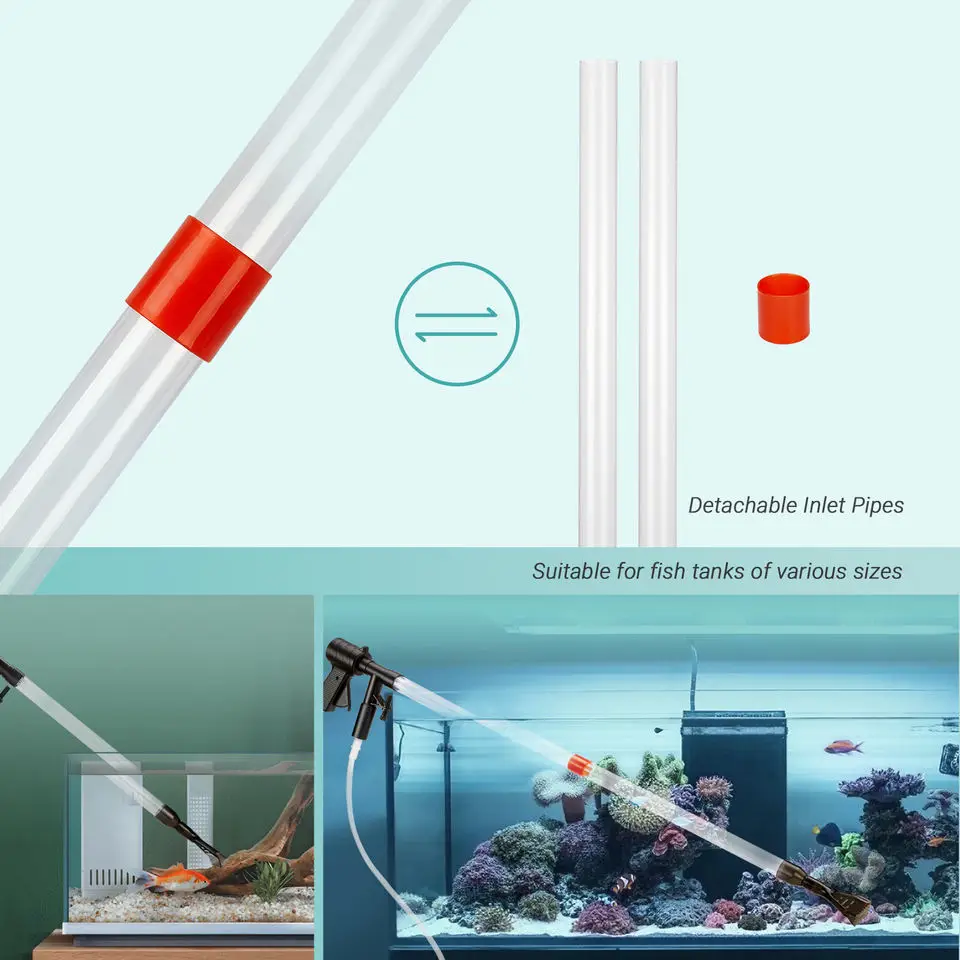 Detachable Inlet Pipes

Suitable for fish tanks of various sizes