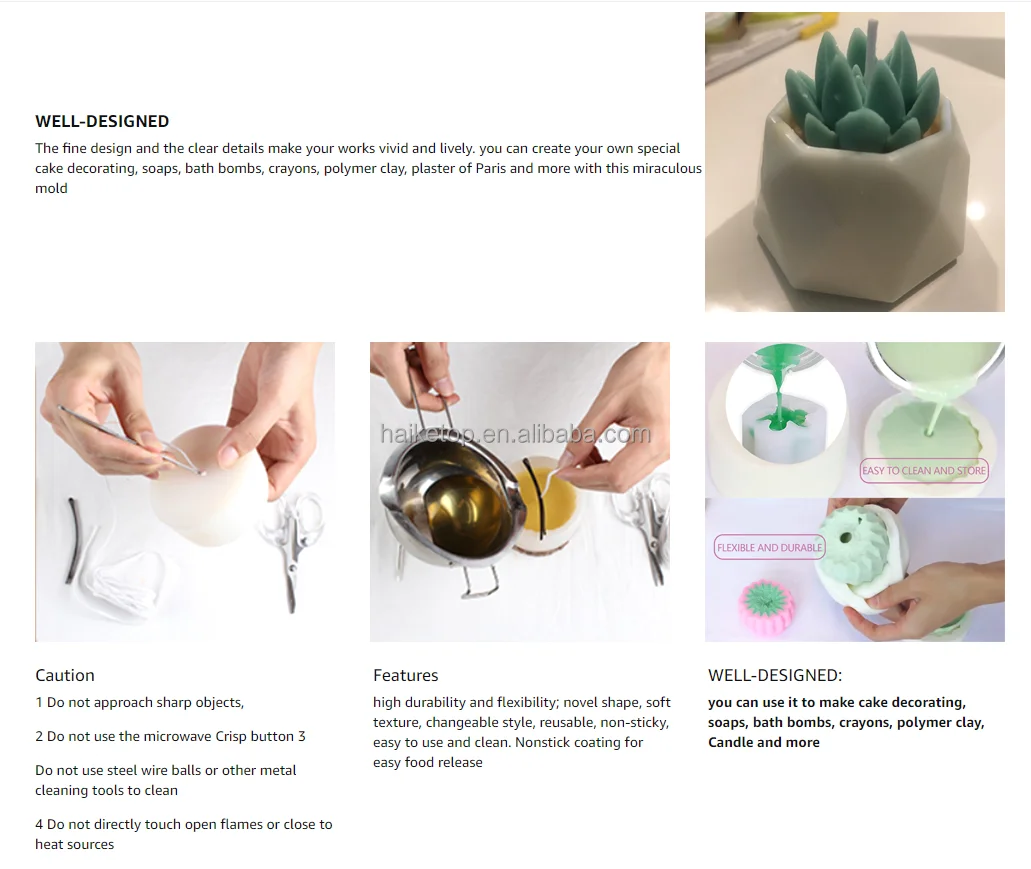 WELL-DESIGNED

The fine design and the clear details make your works vivid and lively. you can create your own special cake decorating, soaps, bath bombs, crayons, polymer clay, plaster of Paris and more with this miraculous mold

haiketop.en.alibaba.com

EASY TO CLEAN AND STORE

FLEXIBLE AND DURABLE

Caution

1 Do not approach sharp objects,

2 Do not use the microwave Crisp button 3

Do not use steel wire balls or other metal cleaning tools to clean

4 Do not directly touch open flames or close to heat sources

Features

high durability and flexibility; novel shape, soft texture, changeable style, reusable, non-sticky, easy to use and clean. Nonstick coating for easy food release

WELL-DESIGNED:

you can use it to make cake decorating, soaps, bath bombs, crayons, polymer clay, Candle and more