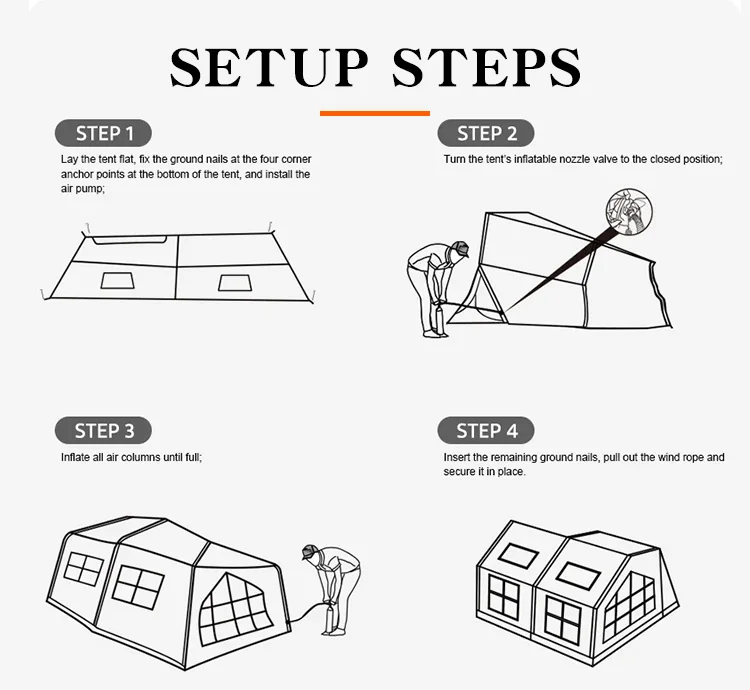 SETUP STEPS

STEP 1

Lay the tent flat, fix the ground nails at the four corner anchor points at the bottom of the tent, and install the air pump;

STEP 2

Turn the tent's inflatable nozzle valve to the closed position;

STEP 3

Inflate all air columns until full;

STEP 4

Insert the remaining ground nails, pull out the wind rope and secure it in place.