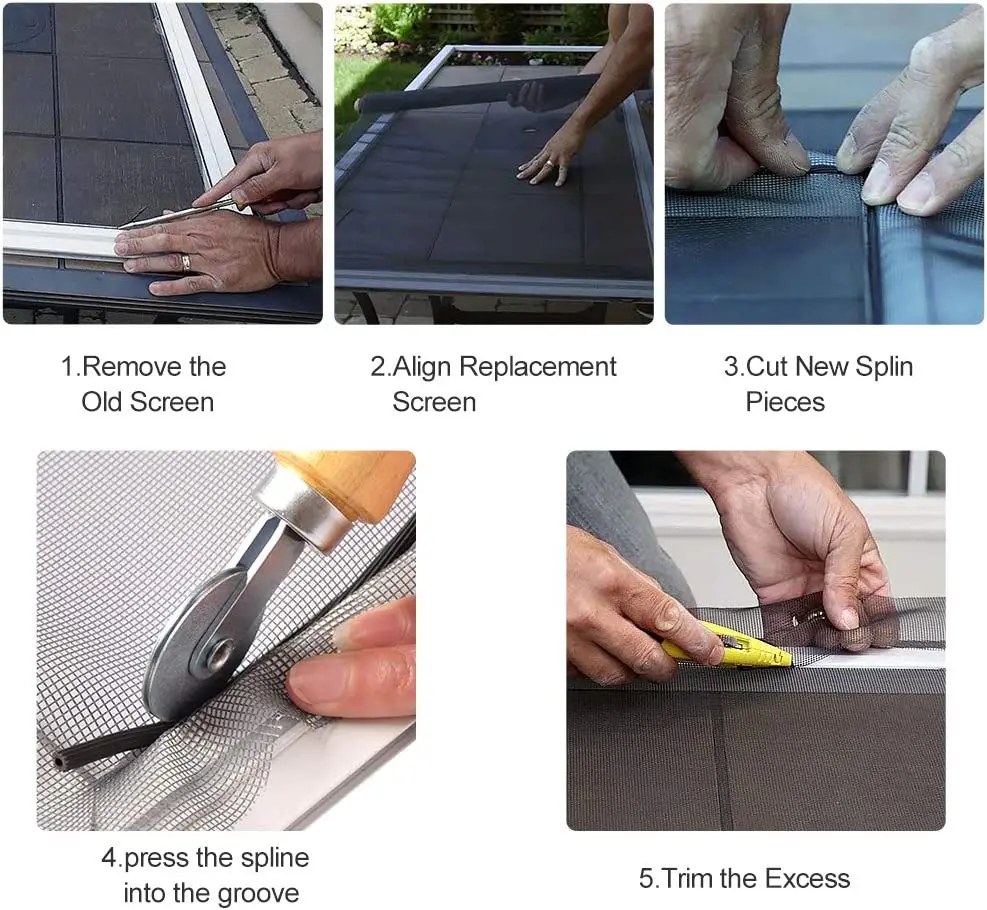 1.Remove the Old Screen

2.Align Replacement Screen

3.Cut New Splin Pieces

4.press the spline into the groove

5.Trim the Excess