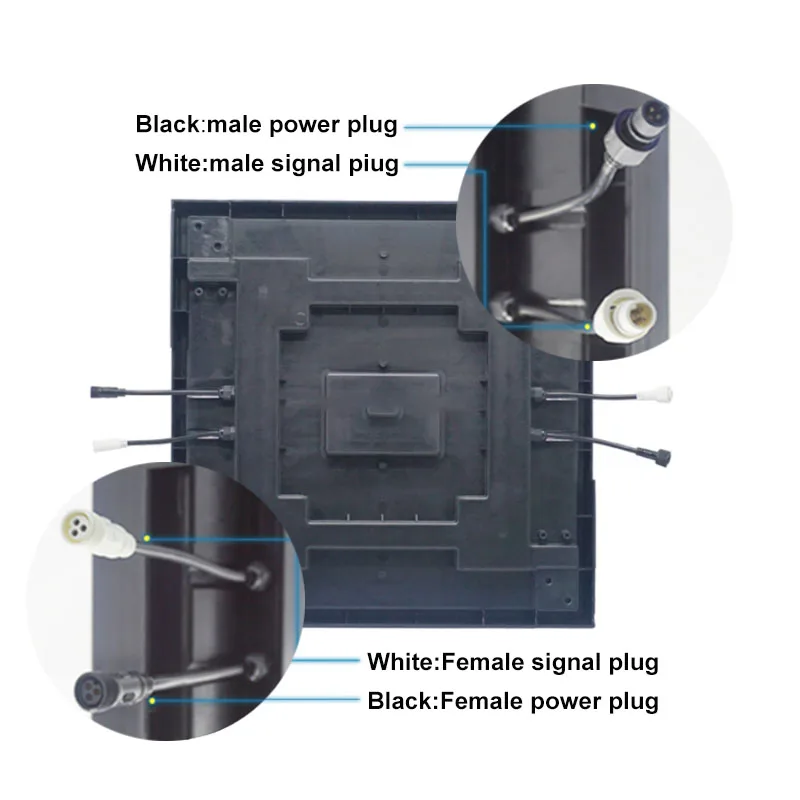 Black:male power plug
White:male signal piug
White:Female signal plug
Black:Female power plug