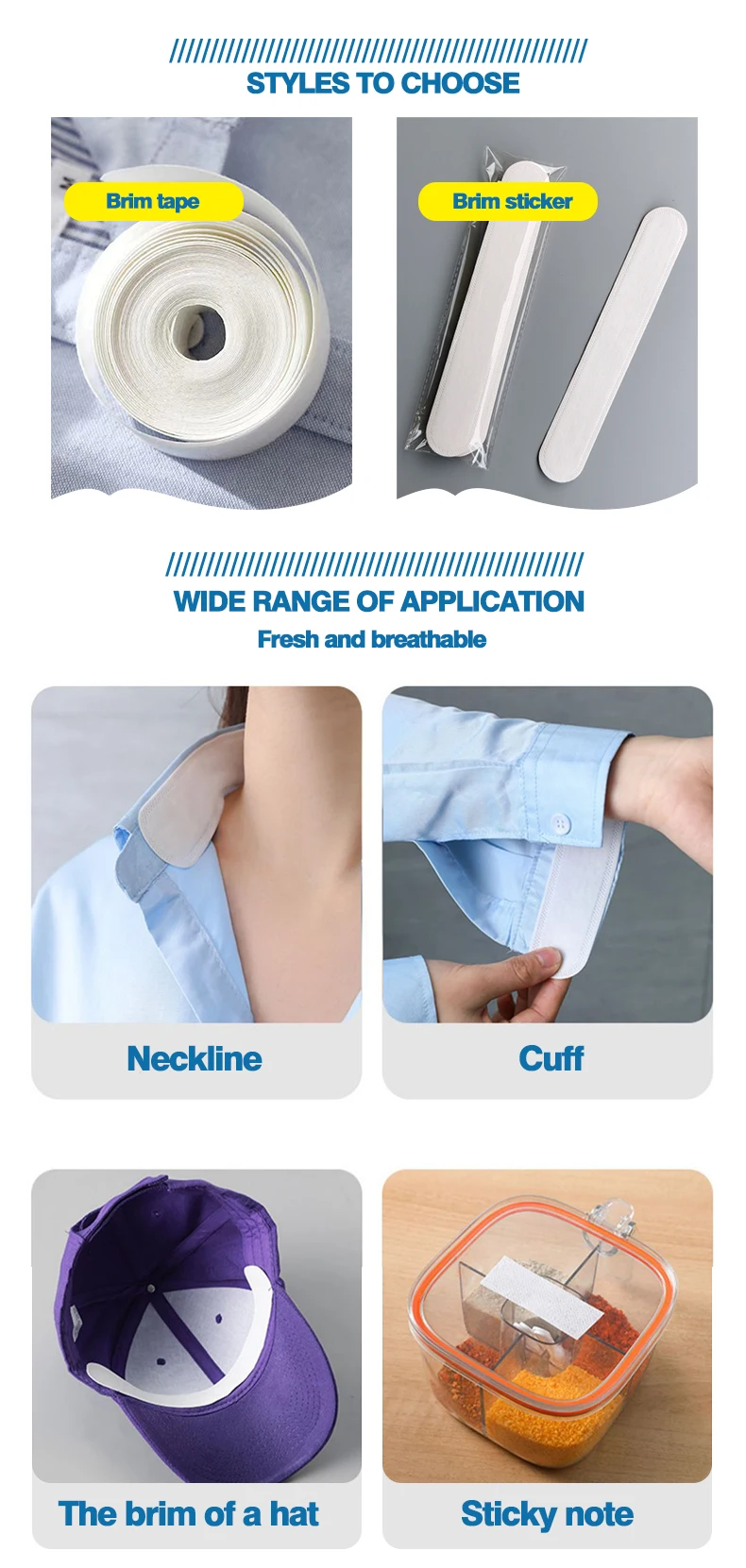 STYLES TO CHOOSE

Brim tape

Brim sticker

WIDE RANGE OF APPLICATION

Fresh and breathable

Neckline

Cuff

The brim of a hat

Sticky note