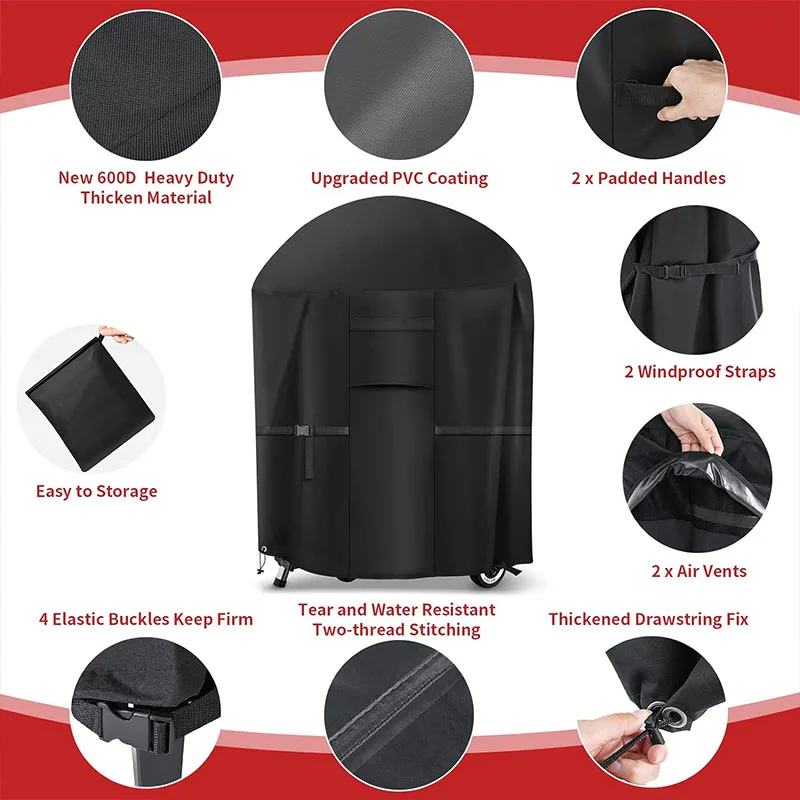 New 600D Heavy Duty Thicken Material

Upgraded PVC Coating

2 x Padded Handles

2 Windproof Straps

Easy to Storage

2 x Air Vents

4 Elastic Buckles Keep Firm

Tear and Water Resistant Two-thread Stitching

Thickened Drawstring Fix