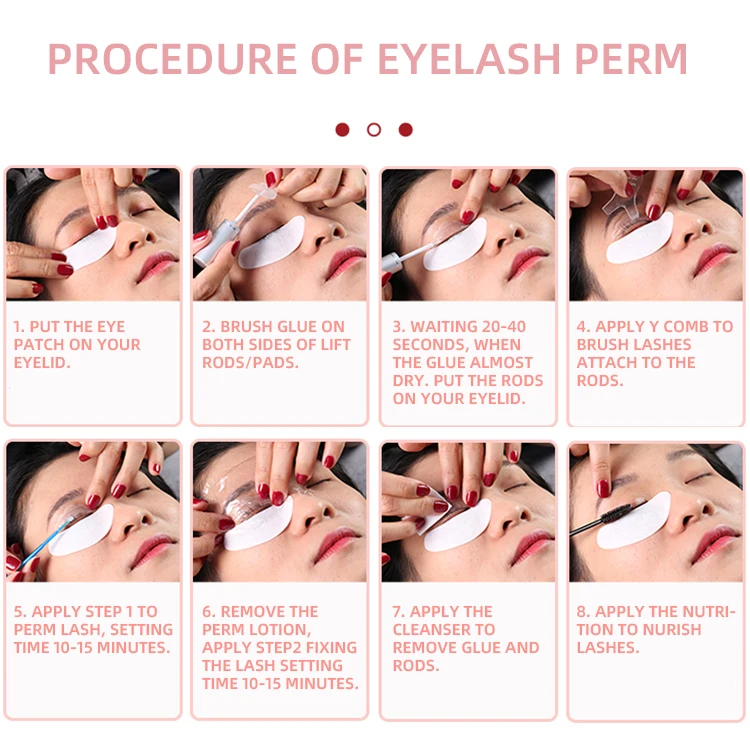 PROCEDURE OF EYELASH PERM

1. PUT THE EYE PATCH ON YOUR EYELID.

2. BRUSH GLUE ON BOTH SIDES OF LIFT RODS/PADS.

3. WAITING 20-40 SECONDS, WHEN THE GLUE ALMOST DRY. PUT THE RODS ON YOUR EYELID.

4. APPLY Y COMB TO BRUSH LASHES ATTACH TO THE RODS.

5. APPLY STEP 1 TO PERM LASH, SETTING TIME 10-15 MINUTES.

6. REMOVE THE PERM LOTION, APPLY STEP2 FIXING THE LASH SETTING TIME 10-15 MINUTES.

7. APPLY THE CLEANSER TO REMOVE GLUE AND RODS.

8. APPLY THE NUTRITION TO NURISH LASHES.