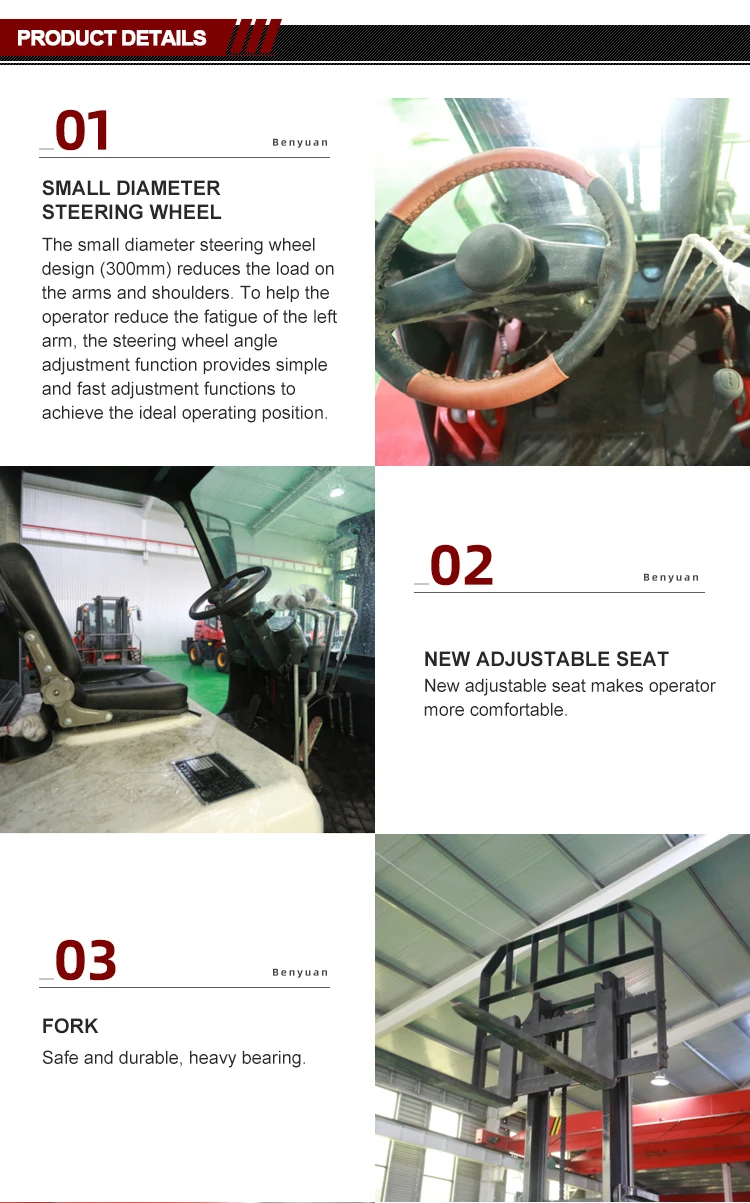 PRODUCT DETAILS

_01 Benyuan

SMALL DIAMETER STEERING WHEEL

The small diameter steering wheel design (300mm) reduces the load on the arms and shoulders. To help the operator reduce the fatigue of the left arm, the steering wheel angle adjustment function provides simple and fast adjustment functions to achieve the ideal operating position.

_02 Benyuan

NEW ADJUSTABLE SEAT

New adjustable seat makes operator more comfortable.

_03 Benyuan

FORK

Safe and durable, heavy bearing.