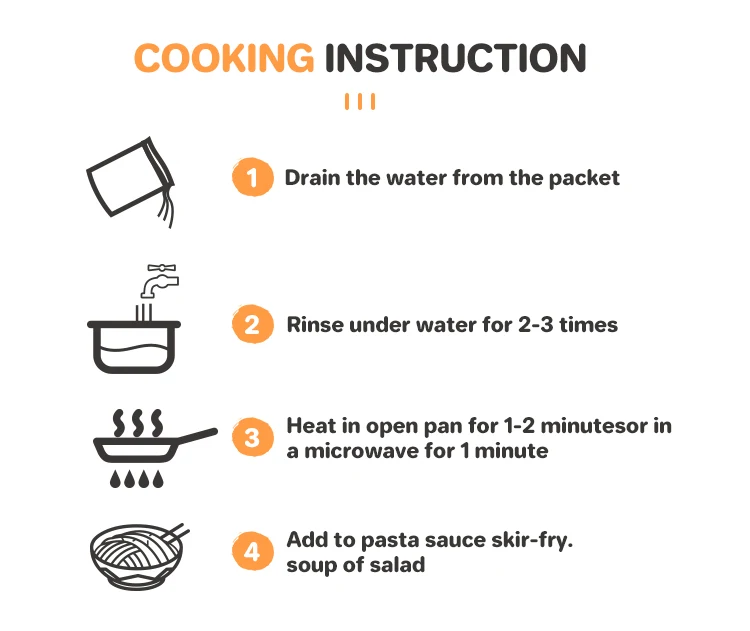 COOKING INSTRUCTION

1 Drain the water from the packet

2 Rinse under water for 2-3 times

3 Heat in open pan for 1-2 minutesor in a microwave for 1 minute

4 Add to pasta sauce skir-fry. soup of salad