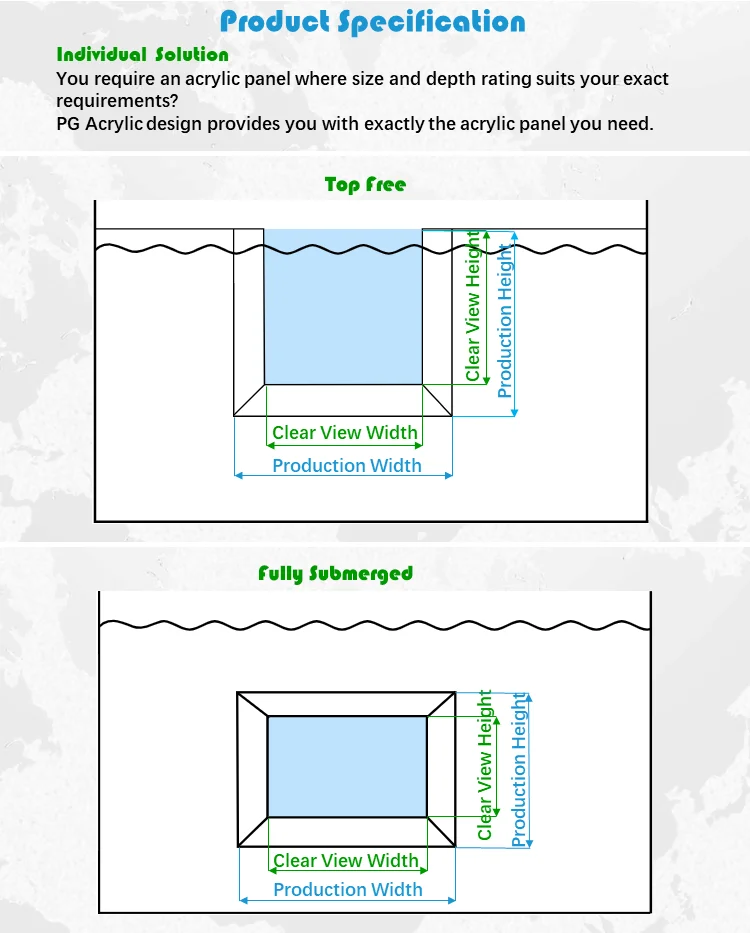 Product Specification

Individual Solution

You require an acrylic panel where size and depth rating suits your exact requirements?
PG Acrylic design provides you with exactly the acrylic panel you need.

Top Free

Clear View Height

Production Height

Clear View Width

Production Width

Fully Submerged

Clear View Height

Production Height

Clear View Width

Production Width