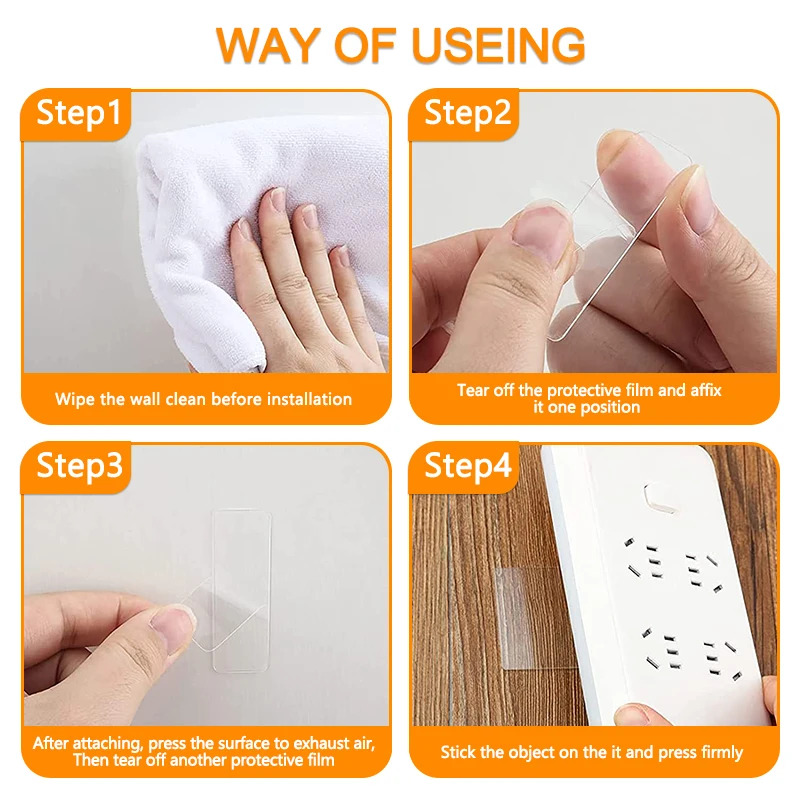 WAY OF USEING

Step1

Wipe the wall clean before installation

Step2

Tear off the protective film and affix it one position

Step3

After attaching, press the surface to exhaust air, Then tear off another protective film

Step4

Stick the object on the it and press firmly