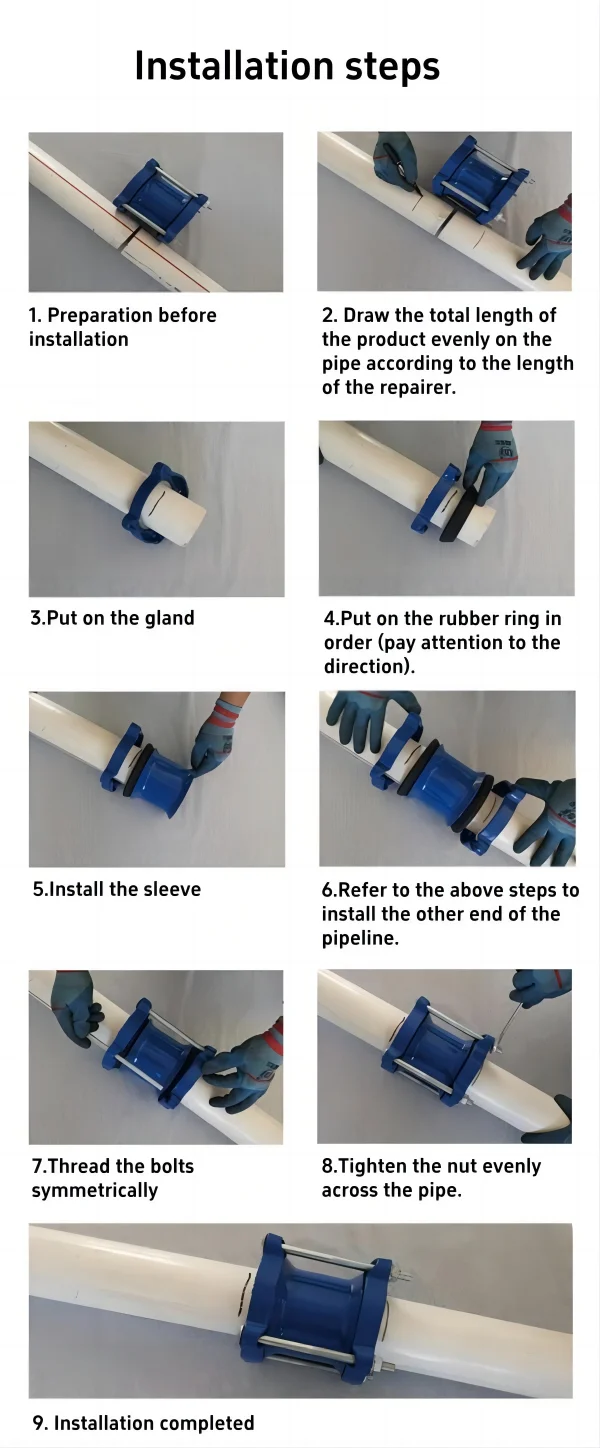 Installation steps

1. Preparation before installation

2. Draw the total length of the product evenly on the pipe according to the length of the repairer.

3.Put on the gland

4.Put on the rubber ring in order (pay attention to the direction).

5.Install the sleeve

6.Refer to the above steps to install the other end of the pipeline.

7.Thread the bolts symmetrically

8.Tighten the nut evenly across the pipe.

9. Installation completed