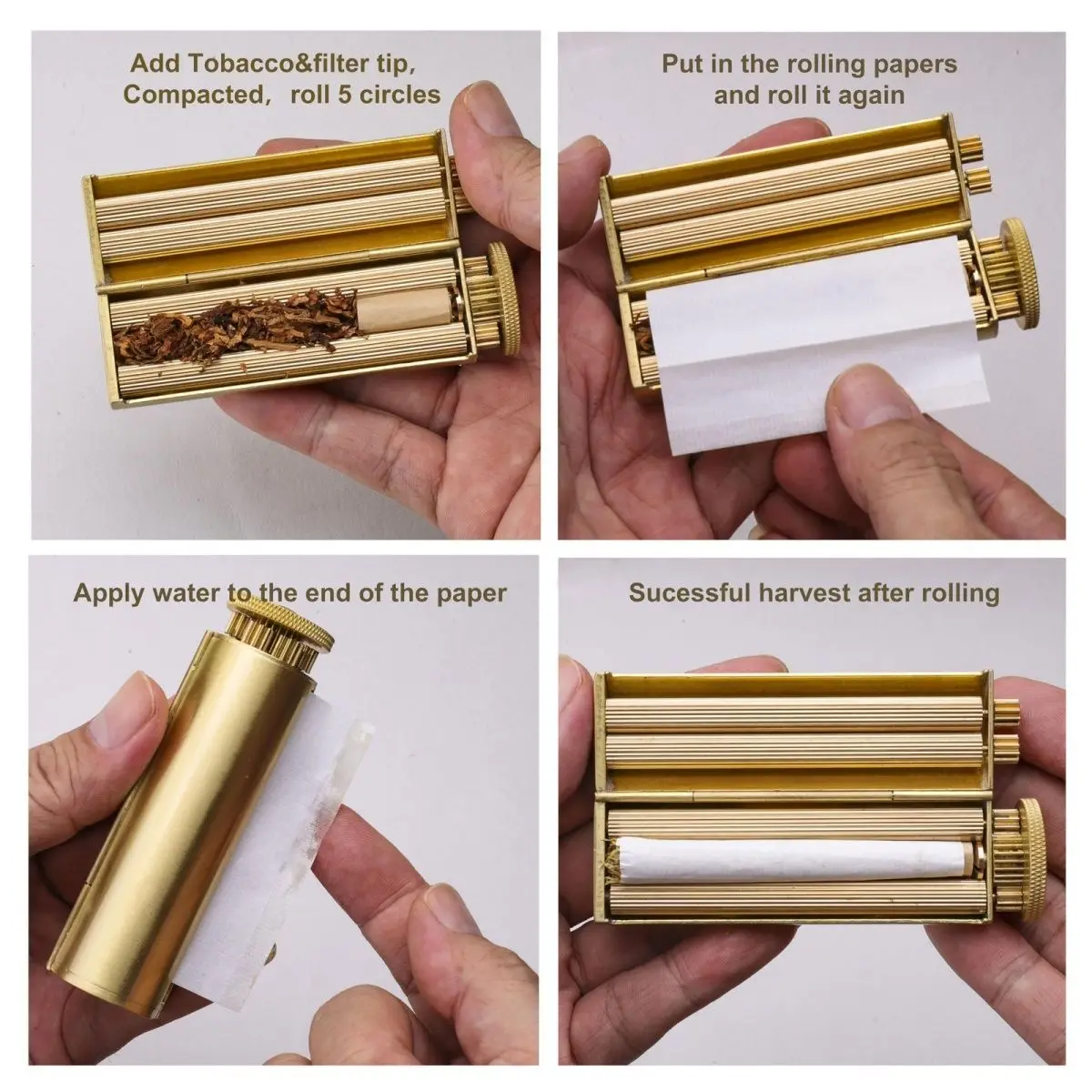 Add Tobacco&filter tip, Compacted, roll 5 circles

Put in the rolling papers and roll it again

Apply water to the end of the paper

Sucessful harvest after rolling